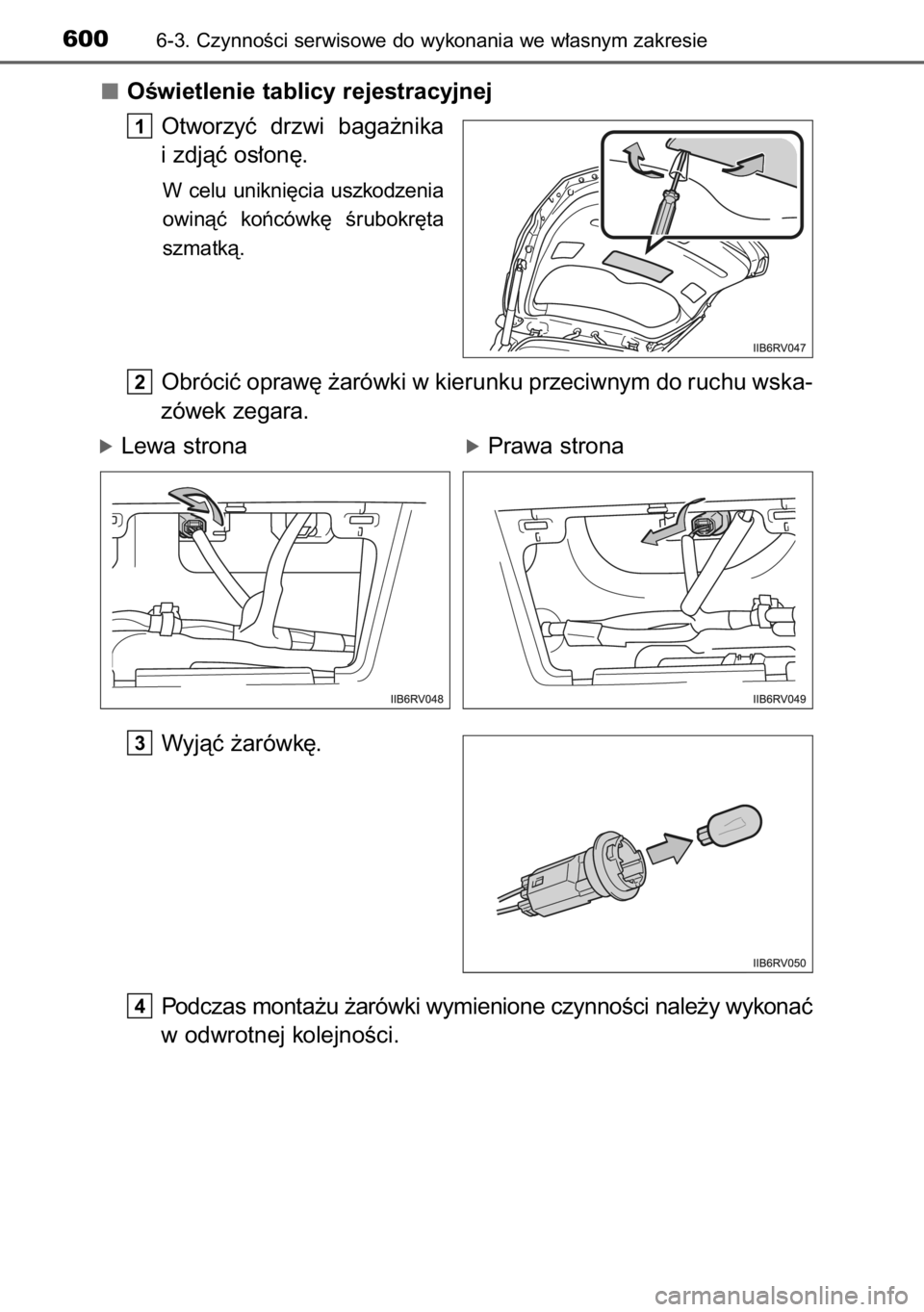 600 6-3. Czynności serwisowe do wykonania we własnym zakresie

■ Oświetlenie tablicy rejestracyjnej

1 Otworzyć drzwi bagażnika i zdjąć osłonę.

W celu uniknięcia uszkodzenia owinąć końcówkę śrubokręta szmatką.

IIB6RV047

2 Obrócić oprawę żarówki w kierunku przeciwnym do ruchu wskazówek zegara.

▶ Lewa strona

IIB6RV048

▶ Prawa strona

IIB6RV049

3 Wyjąć żarówkę.

IIB6RV050

4 Podczas montażu żarówki wymienione czynności należy wykonać w odwrotnej kolejności.

carmanualsonline.info