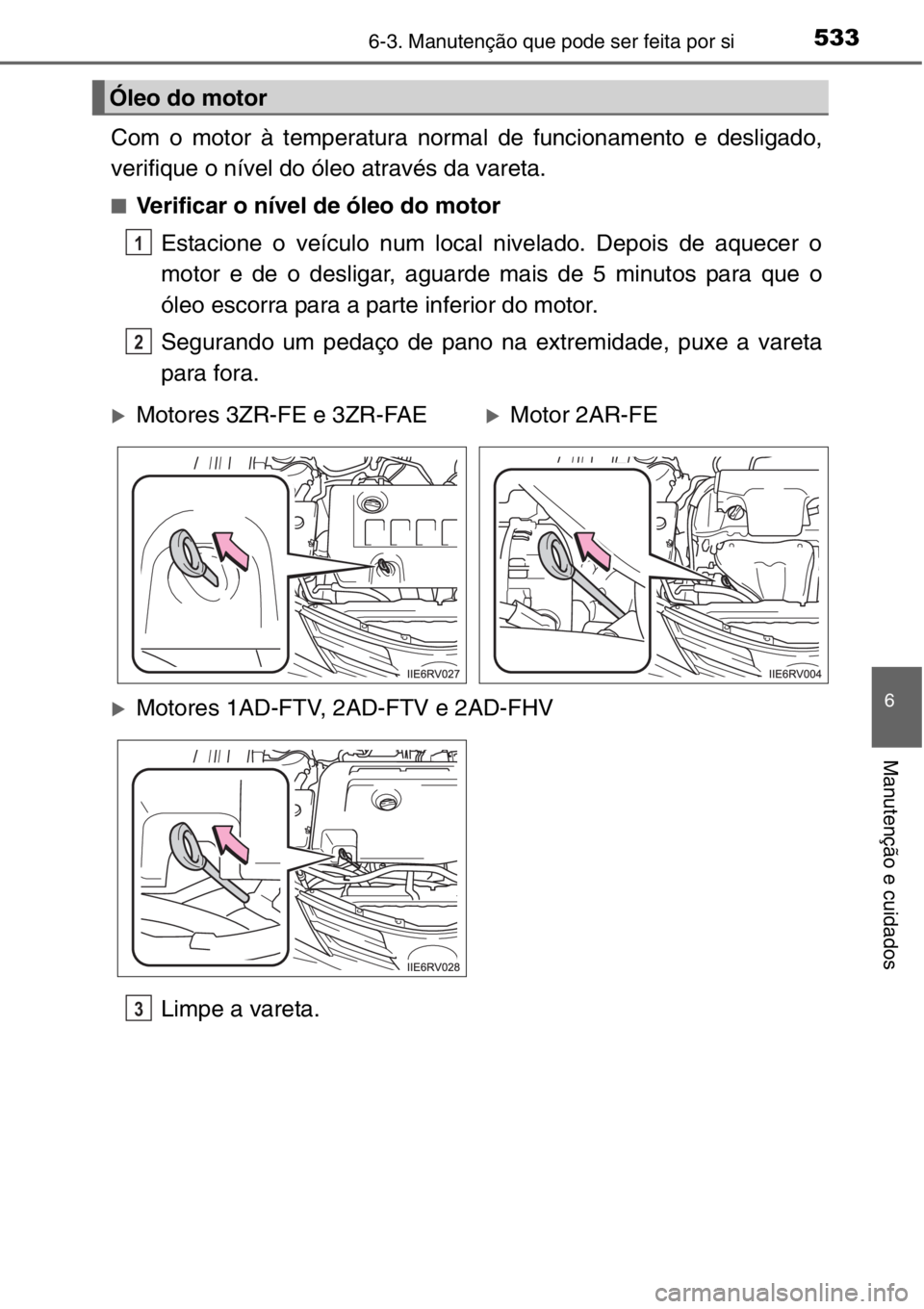 6-3. Manutenção que pode ser feita por si

533

Óleo do motor

Com o motor à temperatura normal de funcionamento e desligado, verifique o nível do óleo através da vareta.

■ Verificar o nível de óleo do motor

1 Estacione o veículo num local nivelado. Depois de aquecer o motor e de o desligar, aguarde mais de 5 minutos para que o óleo escorra para a parte inferior do motor.

2 Segurando um pedaço de pano na extremidade, puxe a vareta para fora.

▶ Motores 3ZR-FE e 3ZR-FAE

IIE6RV027

▶ Motor 2AR-FE

IIE6RV004

▶ Motores 1AD-FTV, 2AD-FTV e 2AD-FHV

IIE6RV028

3 Limpe a vareta.

6

Manutenção e cuidados

carmanualsonline.info