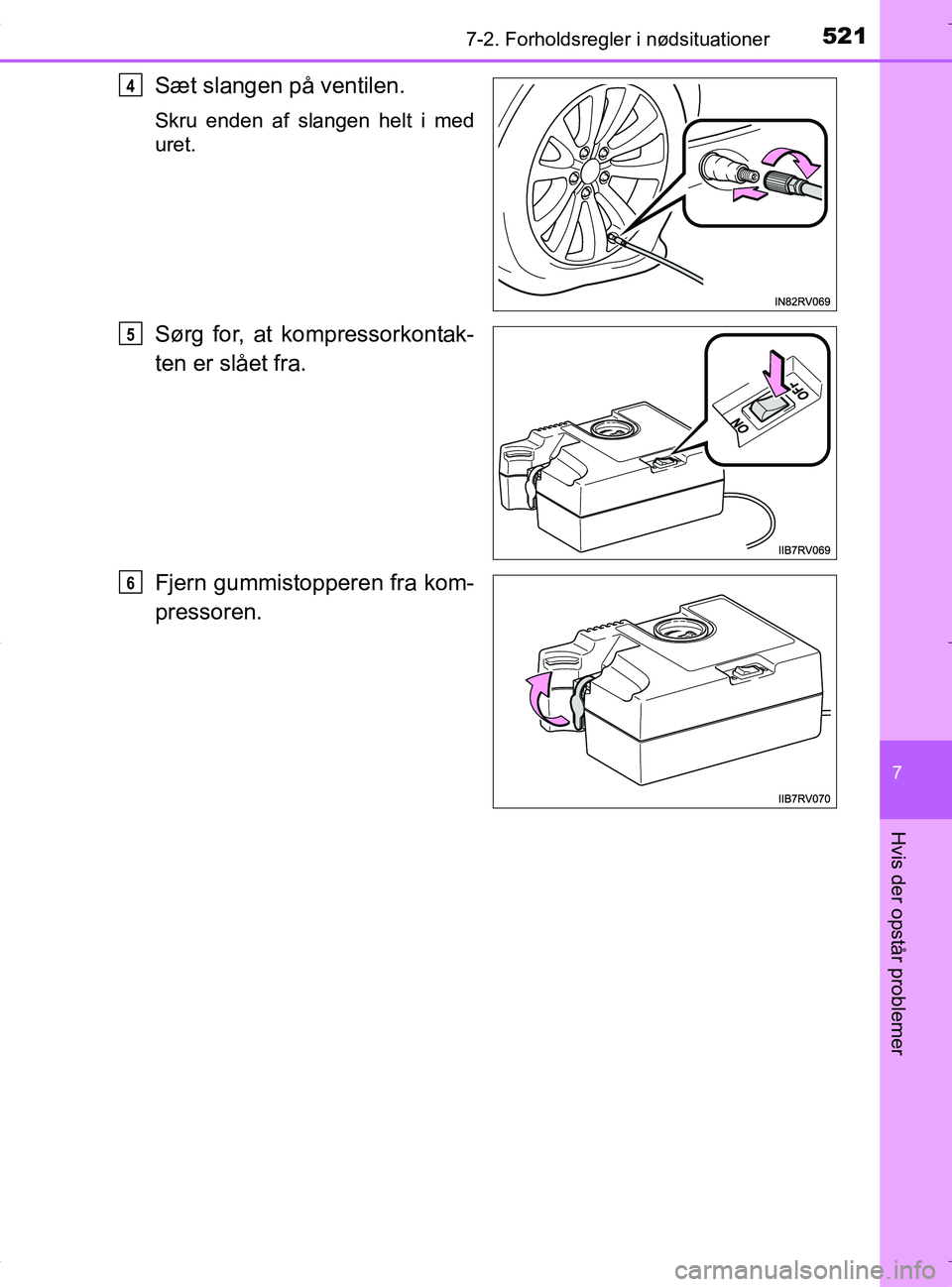 7-2. Forholdsregler i nødsituationer

521

4 Sæt slangen på ventilen.

Skru enden af slangen helt i med uret.

IN82RV069

5 Sørg for, at kompressorkontakten er slået fra.

OFF

ON

IIB7RV069

6 Fjern gummistopperen fra kompressoren.

IIB7RV070

7

Hvis der opstår problemer

carmanualsonline.info