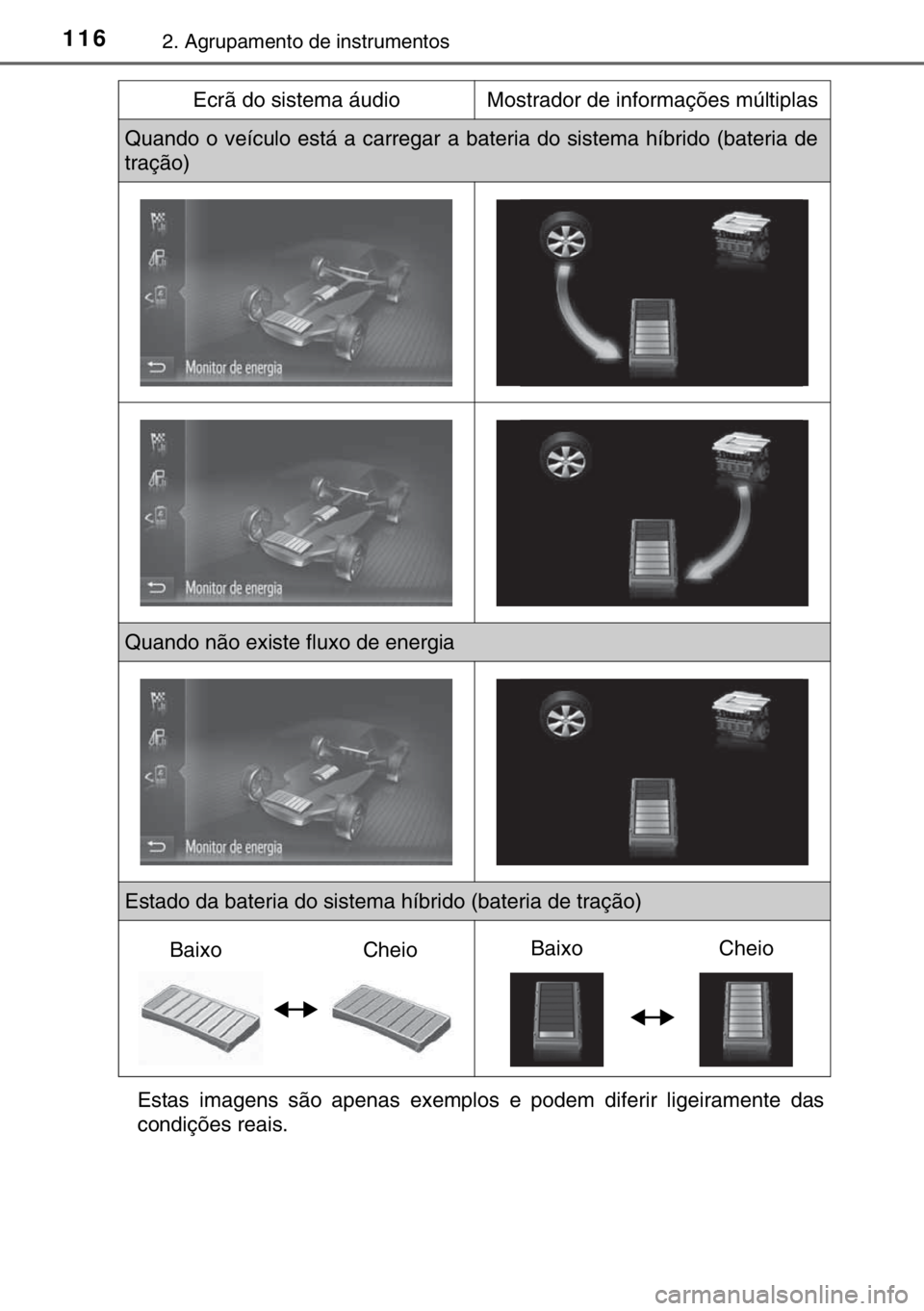 116 2. Agrupamento de instrumentos

| Ecrã do sistema áudio | Mostrador de informações múltiplas |
|---|---|
| Quando o veículo está a carregar a bateria do sistema híbrido (bateria de tração) | |
| Monitor de energia | |
| Monitor de energia | |
| Quando não existe fluxo de energia | |
| Monitor de energia | |
| Estado da bateria do sistema híbrido (bateria de tração) | |
| Baixo Cheio | Baixo Cheio |

Estas imagens são apenas exemplos e podem diferir ligeiramente das condições reais.

carmanualsonline.info