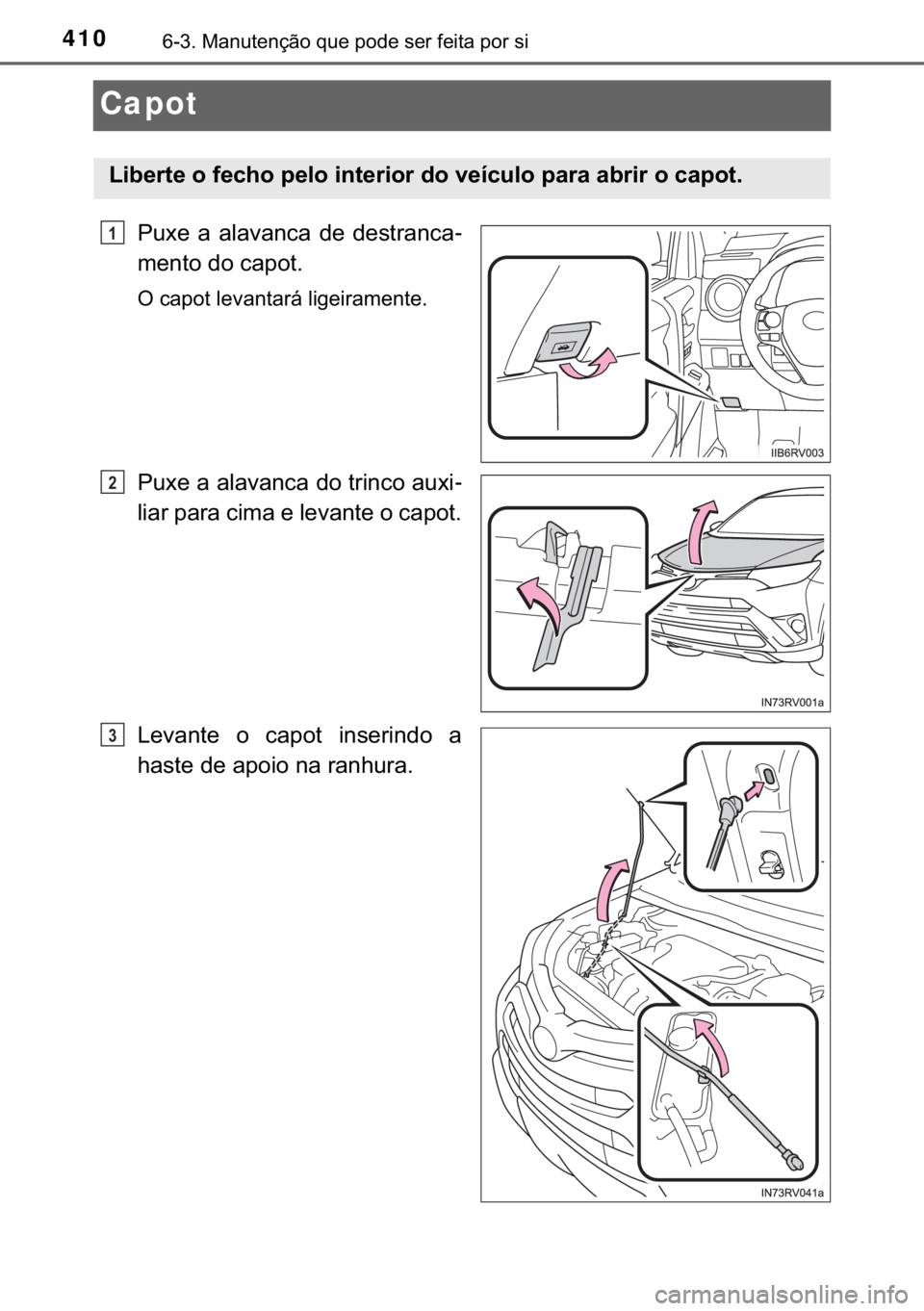 410 6-3. Manutenção que pode ser feita por si

Capot

Liberte o fecho pelo interior do veículo para abrir o capot.

1 Puxe a alavanca de destrancamento do capot.

O capot levantará ligeiramente.

IIB6RV003

2 Puxe a alavanca do trinco auxiliar para cima e levante o capot.

IN73RV001a

3 Levante o capot inserindo a haste de apoio na ranhura.

IN73RV041a

carmanualsonline.info