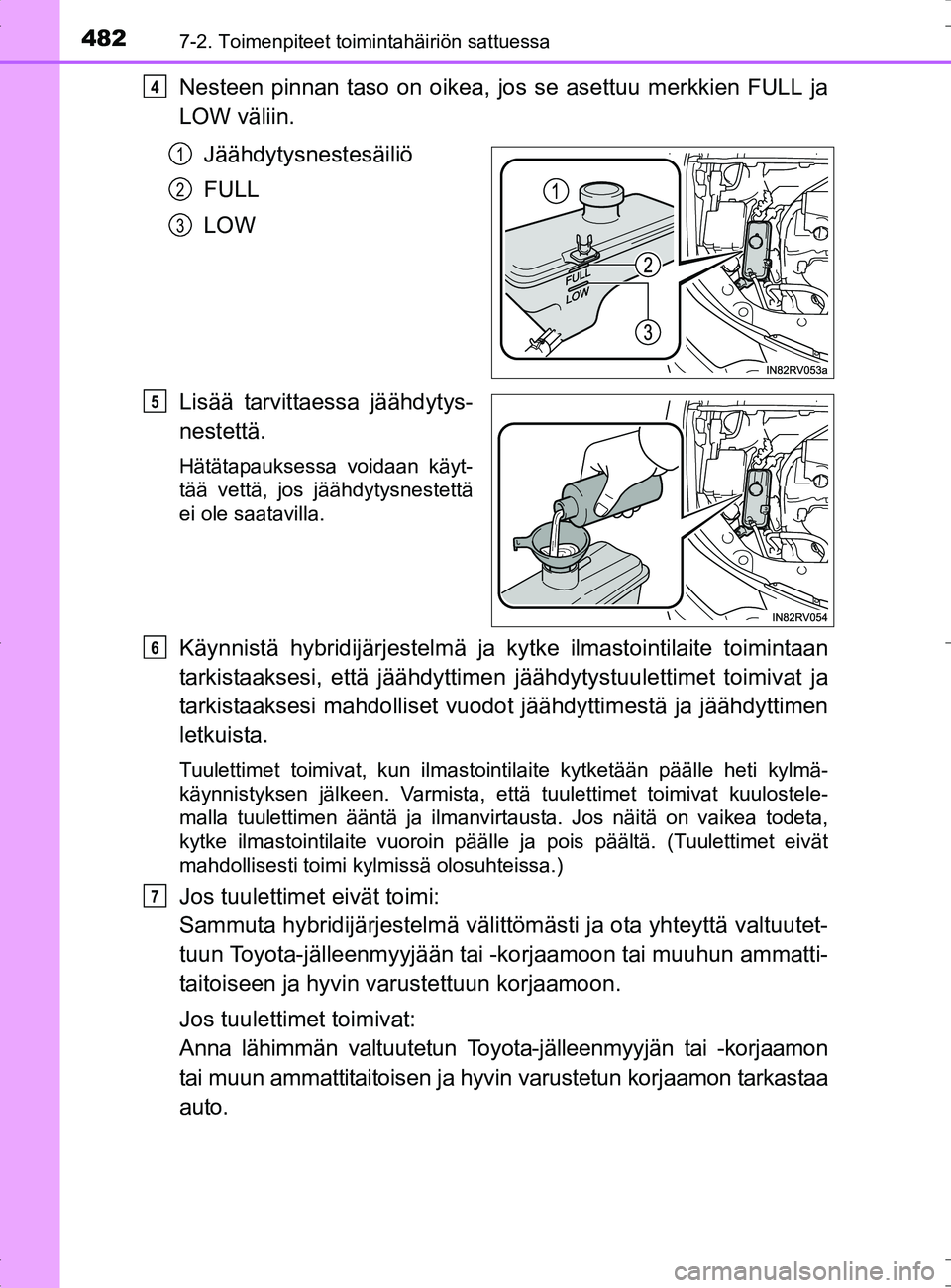 482 7-2. Toimenpiteet toimintahäiriön sattuessa

4 Nesteen pinnan taso on oikea, jos se asettuu merkkien FULL ja LOW väliin.

1 Jäähdytysnestesäiliö
2 FULL
3 LOW

1
FULL
LOW
2
3
IN82RV053a

5 Lisää tarvittaessa jäähdytysnestettä.

Hätätapauksessa voidaan käyttää vettä, jos jäähdytysnestettä ei ole saatavilla.

IN82RV054

6 Käynnistä hybridijärjestelmä ja kytke ilmastointilaite toimintaan tarkistaaksesi, että jäähdyttimen jäähdytystuulettimet toimivat ja tarkistaaksesi mahdolliset vuodot jäähdyttimestä ja jäähdyttimen letkuista.

Tuulettimet toimivat, kun ilmastointilaite kytketään päälle heti kylmäkäynnistyksen jälkeen. Varmista, että tuulettimet toimivat kuulostelemalla tuulettimen ääntä ja ilmanvirtausta. Jos näitä on vaikea todeta, kytke ilmastointilaite vuoroin päälle ja pois päältä. (Tuulettimet eivät mahdollisesti toimi kylmissä olosuhteissa.)

7 Jos tuulettimet eivät toimi:
Sammuta hybridijärjestelmä välittömästi ja ota yhteyttä valtuutettuun Toyota-jälleenmyyjään tai -korjaamoon tai muuhun ammattitaitoiseen ja hyvin varustettuun korjaamoon.

Jos tuulettimet toimivat:
Anna lähimmän valtuutetun Toyota-jälleenmyyjän tai -korjaamon tai muun ammattitaitoisen ja hyvin varustetun korjaamon tarkastaa auto.

carmanualsonline.info