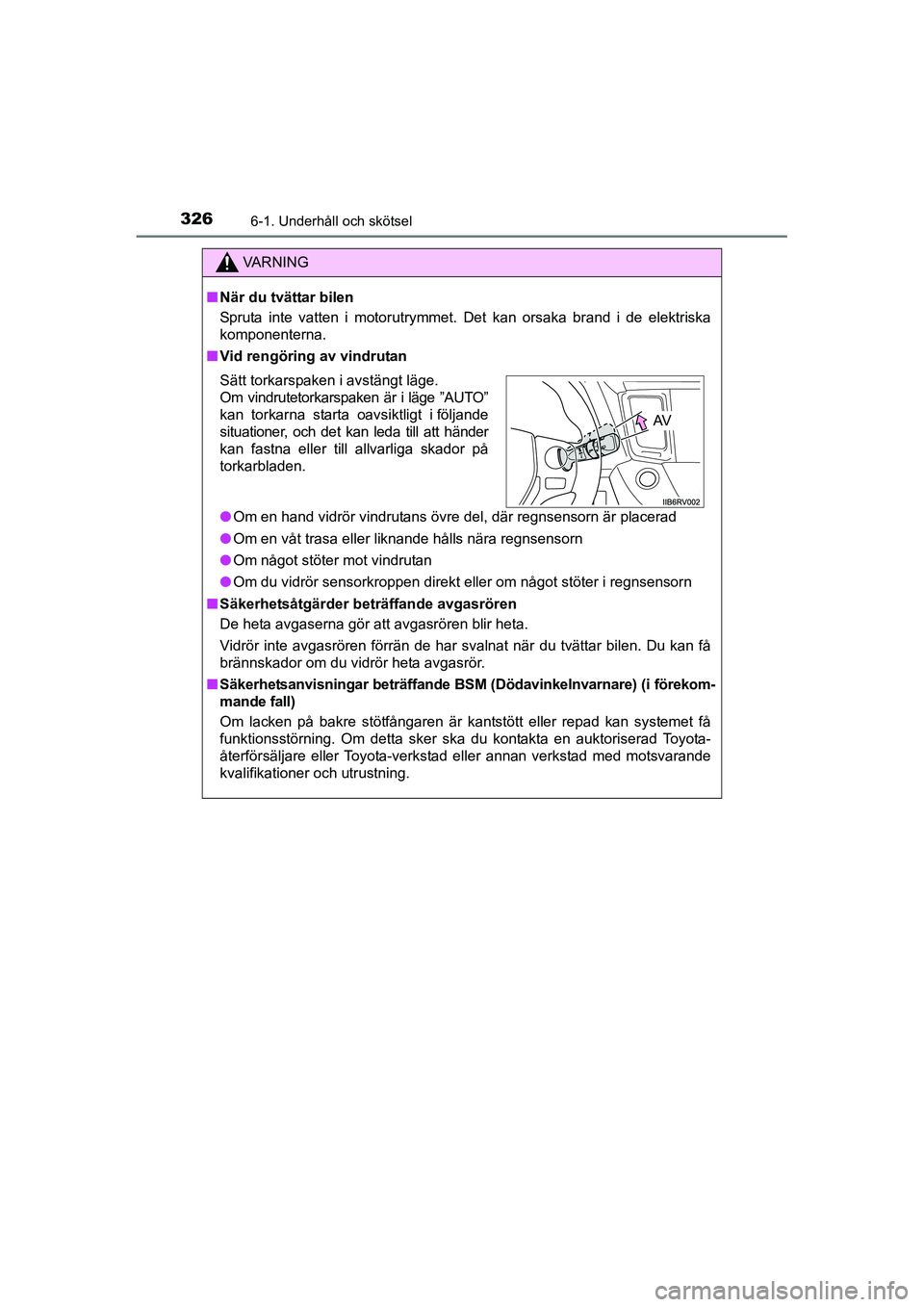 326
6-1. Underhåll och skötsel

VARNING

■ När du tvättar bilen
Spruta inte vatten i motorutrymmet. Det kan orsaka brand i de elektriska komponenterna.

■ Vid rengöring av vindrutan
Sätt torkarspaken i avstängt läge.
Om vindrutetorkarspaken är i läge ”AUTO” kan torkarna starta oavsiktligt i följande situationer, och det kan leda till att händer kan fastna eller till allvarliga skador på torkarbladen.

AV

IIB6RV002

● Om en hand vidrör vindrutans övre del, där regnsensorn är placerad
● Om en våt trasa eller liknande hålls nära regnsensorn
● Om något stöter mot vindrutan
● Om du vidrör sensorkroppen direkt eller om något stöter i regnsensorn

■ Säkerhetsåtgärder beträffande avgasrören
De heta avgaserna gör att avgasrören blir heta.
Vidrör inte avgasrören förrän de har svalnat när du tvättar bilen. Du kan få brännskador om du vidrör heta avgasrör.

■ Säkerhetsanvisningar beträffande BSM (Dödavinkelnvarnare) (i förekommande fall)
Om lacken på bakre stötfångaren är kantstött eller repad kan systemet få funktionsstörning. Om detta sker ska du kontakta en auktoriserad Toyota-återförsäljare eller Toyota-verkstad eller annan verkstad med motsvarande kvalifikationer och utrustning.

carmanualsonline.info