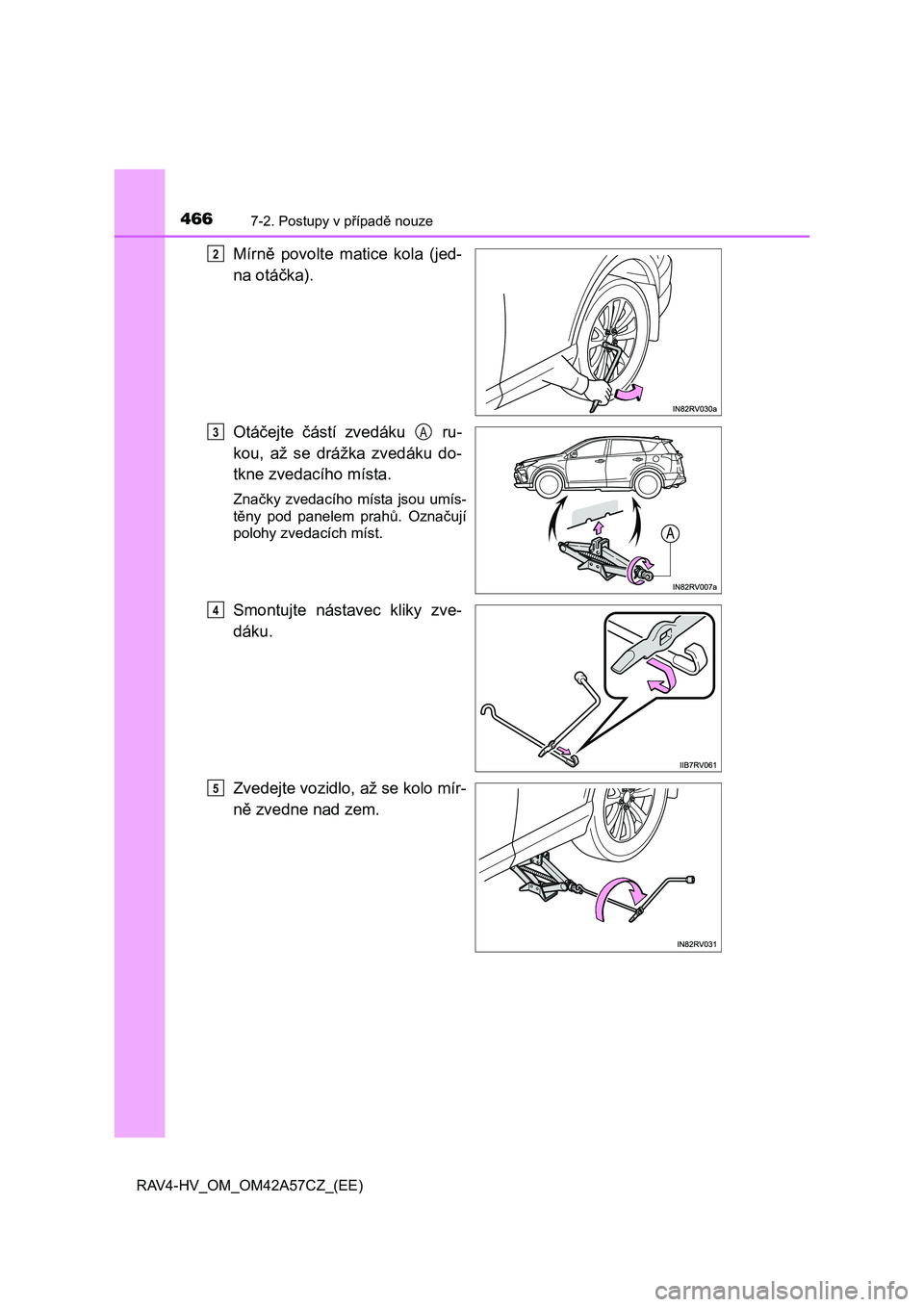 466 7-2. Postupy v případě nouze

2 Mírně povolte matice kola (jedna otáčka).

IN82RV030a

3 Otáčejte částí zvedáku A rukou, až se drážka zvedáku dotkne zvedacího místa.

Značky zvedacího místa jsou umístěny pod panelem prahů. Označují polohy zvedacích míst.

A

IN82RV007a

4 Smontujte nástavec kliky zvedáku.

IIB7RV061

5 Zvedejte vozidlo, až se kolo mírně zvedne nad zem.

IN82RV031

RAV4-HV_OM_OM42A57CZ_(EE)

carmanualsonline.info