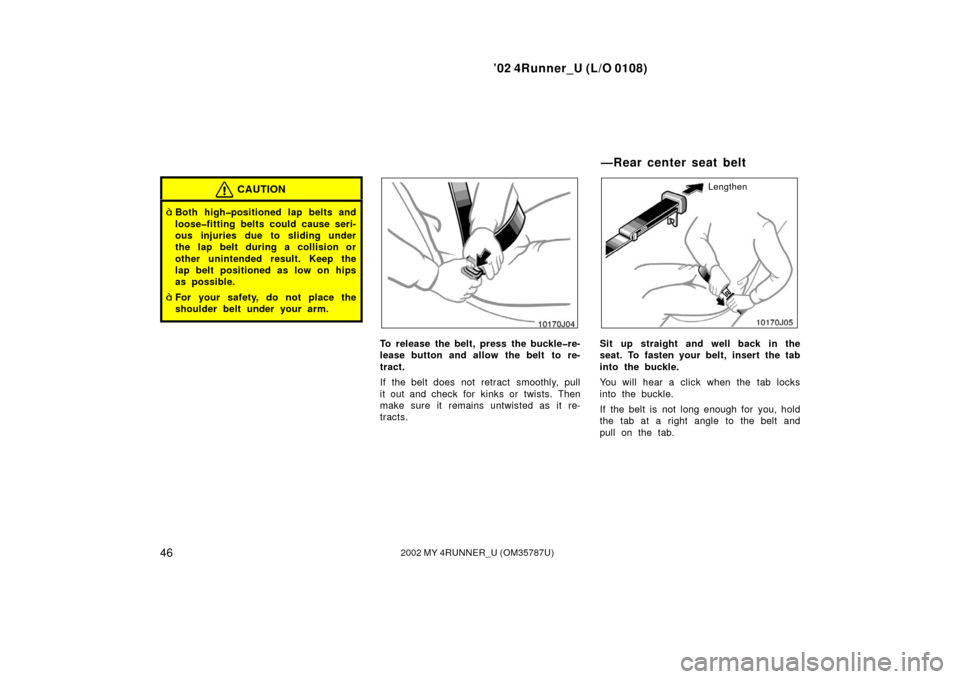 ’02 4Runner_U (L/O 0108)

CAUTION

ò Both high–positioned lap belts and loose–fitting belts could cause serious injuries due to sliding under the lap belt during a collision or other unintended result. Keep the lap belt positioned as low on hips as possible.

ò For your safety, do not place the shoulder belt under your arm.

10170J04

To release the belt, press the buckle–release button and allow the belt to retract.

If the belt does not retract smoothly, pull it out and check for kinks or twists. Then make sure it remains untwisted as it retracts.

—Rear center seat belt

Lengthen

10170J05

Sit up straight and well back in the seat. To fasten your belt, insert the tab into the buckle.

You will hear a click when the tab locks into the buckle.

If the belt is not long enough for you, hold the tab at a right angle to the belt and pull on the tab.

46

2002 MY 4RUNNER_U (OM35787U)

carmanualsonline.info