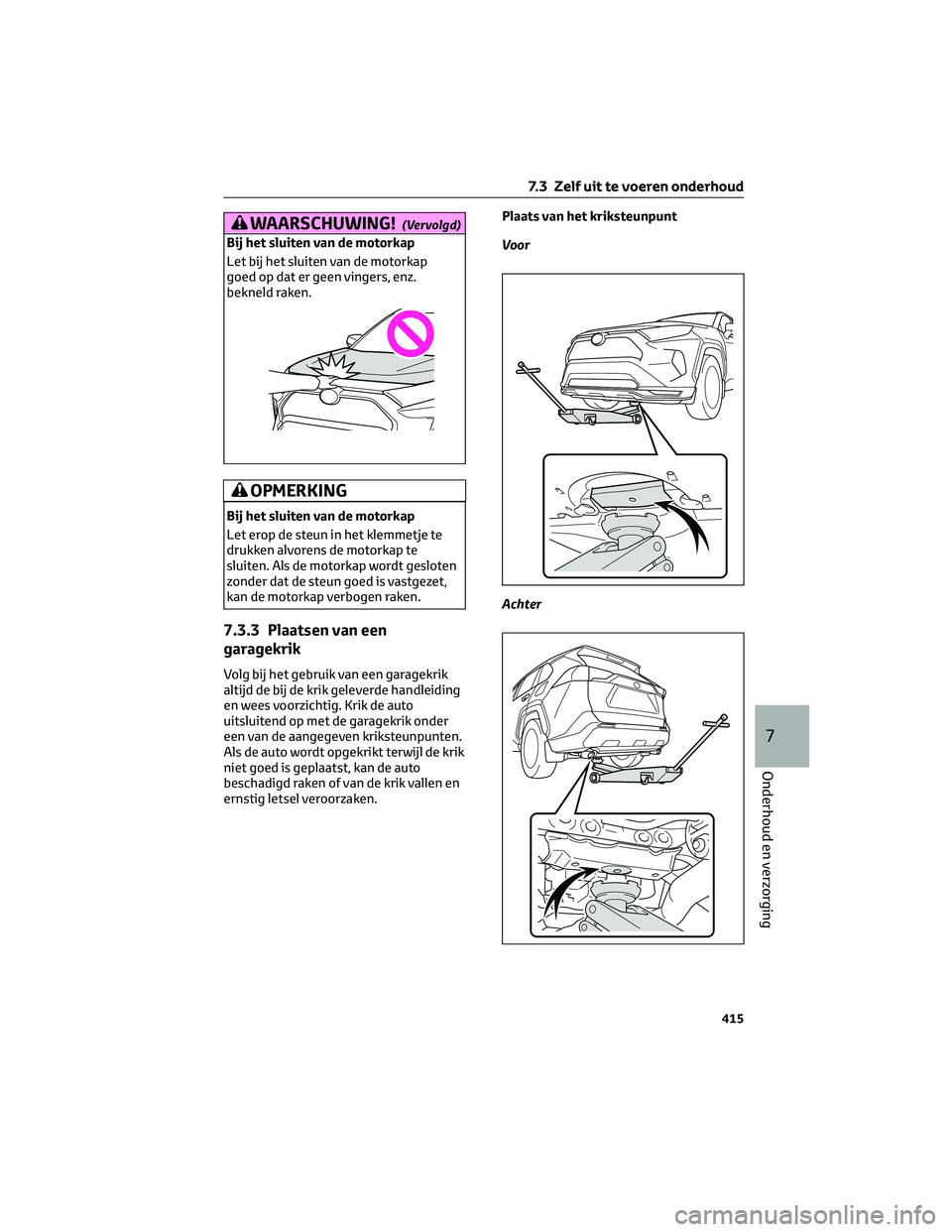 7.3 Zelf uit te voeren onderhoud

WAARSCHUWING! (Vervolgd)

Bij het sluiten van de motorkap

Let bij het sluiten van de motorkap goed op dat er geen vingers, enz. bekneld raken.

OPMERKING

Bij het sluiten van de motorkap

Let erop de steun in het klemmetje te drukken alvorens de motorkap te sluiten. Als de motorkap wordt gesloten zonder dat de steun goed is vastgezet, kan de motorkap verbogen raken.

7.3.3 Plaatsen van een garagekrik

Volg bij het gebruik van een garagekrik altijd de bij de krik geleverde handleiding en wees voorzichtig. Krik de auto uitsluitend op met de garagekrik onder een van de aangegeven kriksteunpunten. Als de auto wordt opgekrikt terwijl de krik niet goed is geplaatst, kan de auto beschadigd raken of van de krik vallen en ernstig letsel veroorzaken.

Plaats van het kriksteunpunt

Voor

Achter

7

Onderhoud en verzorging

415

carmanualsonline.info