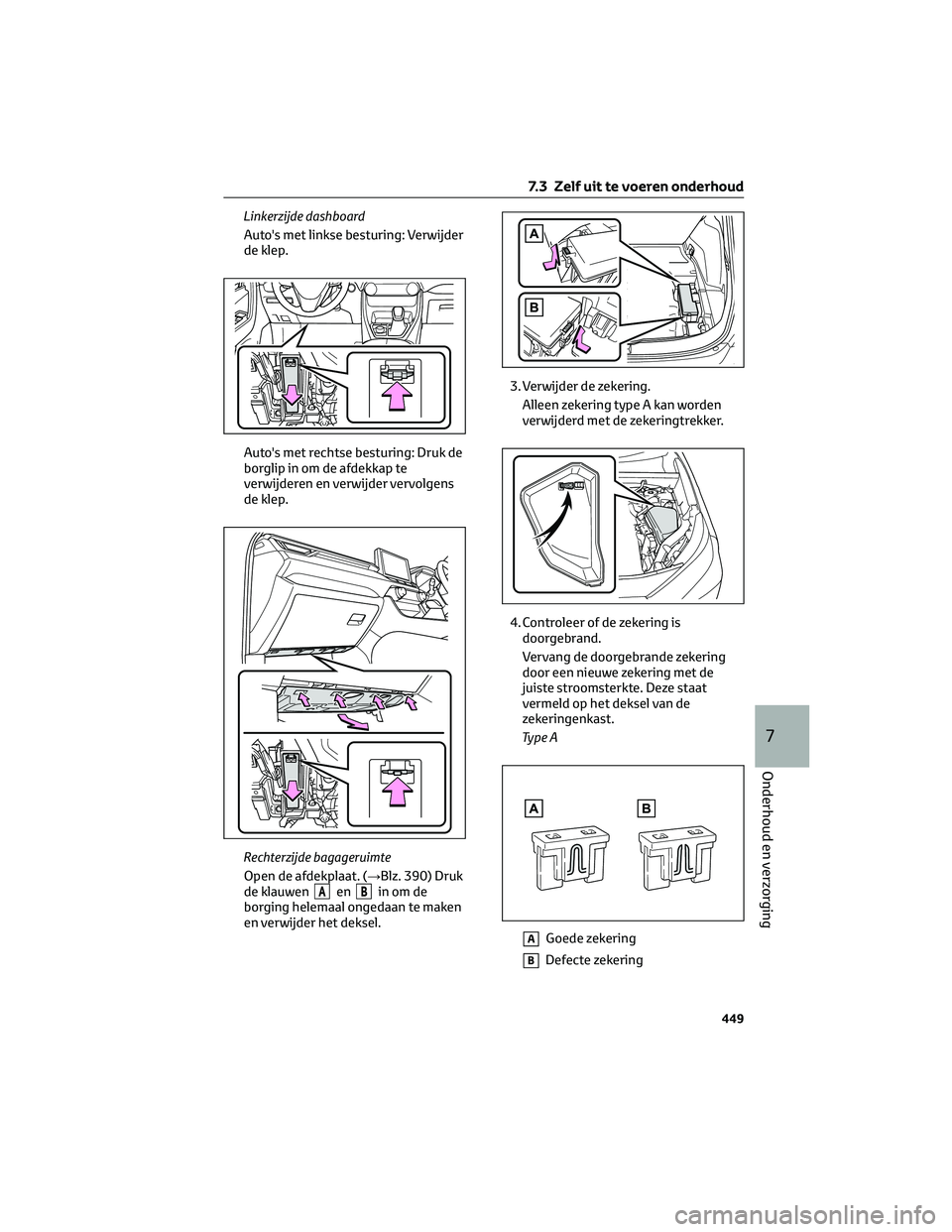 7.3 Zelf uit te voeren onderhoud

Linkerzijde dashboard

Auto's met linkse besturing: Verwijder de klep.

Auto's met rechtse besturing: Druk de borglip in om de afdekkap te verwijderen en verwijder vervolgens de klep.

Rechterzijde bagageruimte

Open de afdekplaat. (→Blz. 390) Druk de klauwen A en B in om de borging helemaal ongedaan te maken en verwijder het deksel.

A

B

3. Verwijder de zekering.

Alleen zekering type A kan worden verwijderd met de zekeringtrekker.

4. Controleer of de zekering is doorgebrand.

Vervang de doorgebrande zekering door een nieuwe zekering met de juiste stroomsterkte. Deze staat vermeld op het deksel van de zekeringenkast.

Type A

A

B

A Goede zekering

B Defecte zekering

7

Onderhoud en verzorging

449

carmanualsonline.info