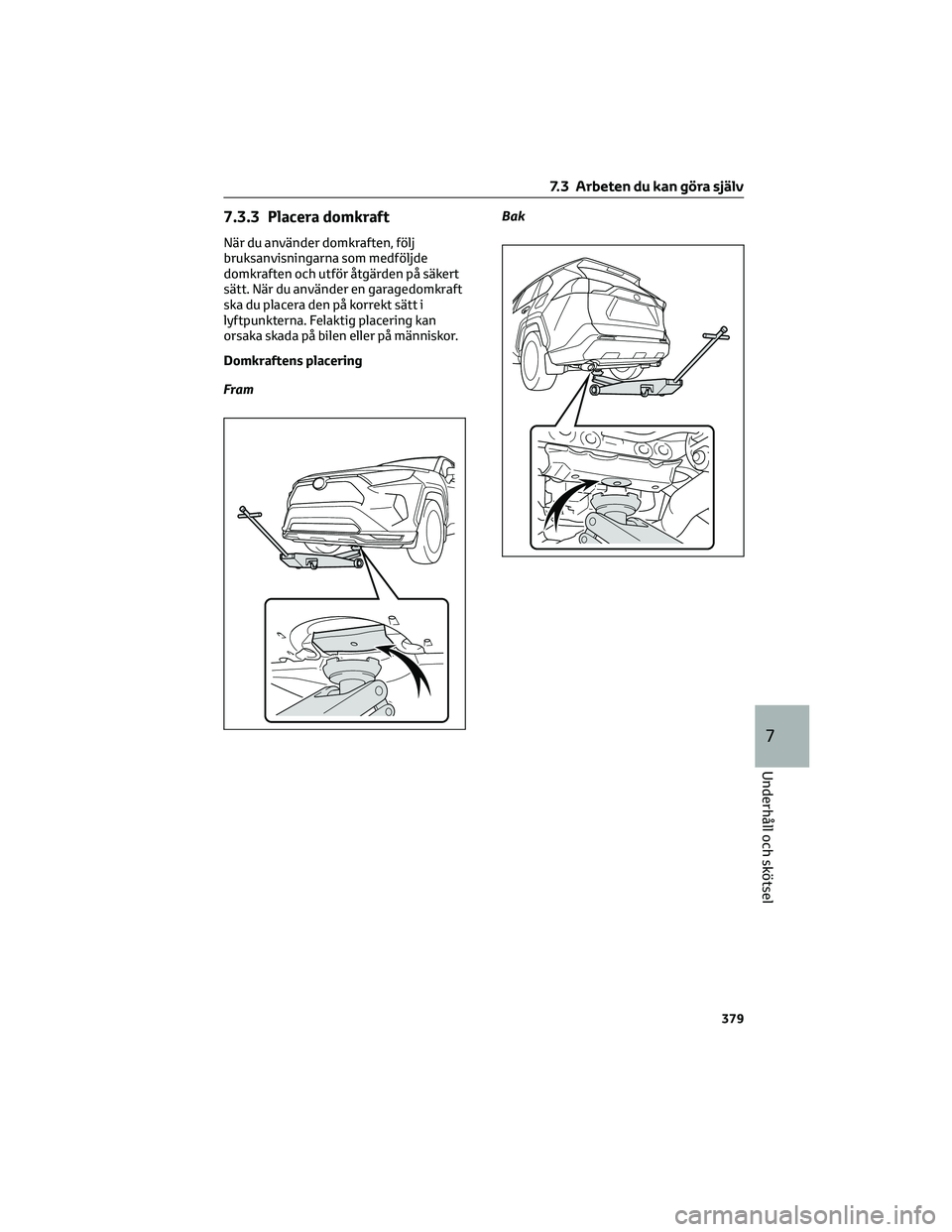 7.3 Arbeten du kan göra själv

7.3.3 Placera domkraft

När du använder domkraften, följ bruksanvisningarna som medföljde domkraften och utför åtgärden på säkert sätt. När du använder en garagedomkraft ska du placera den på korrekt sätt i lyftpunkterna. Felaktig placering kan orsaka skada på bilen eller på människor.

Domkraftens placering

Fram

Bak

7

Underhåll och skötsel

379

carmanualsonline.info