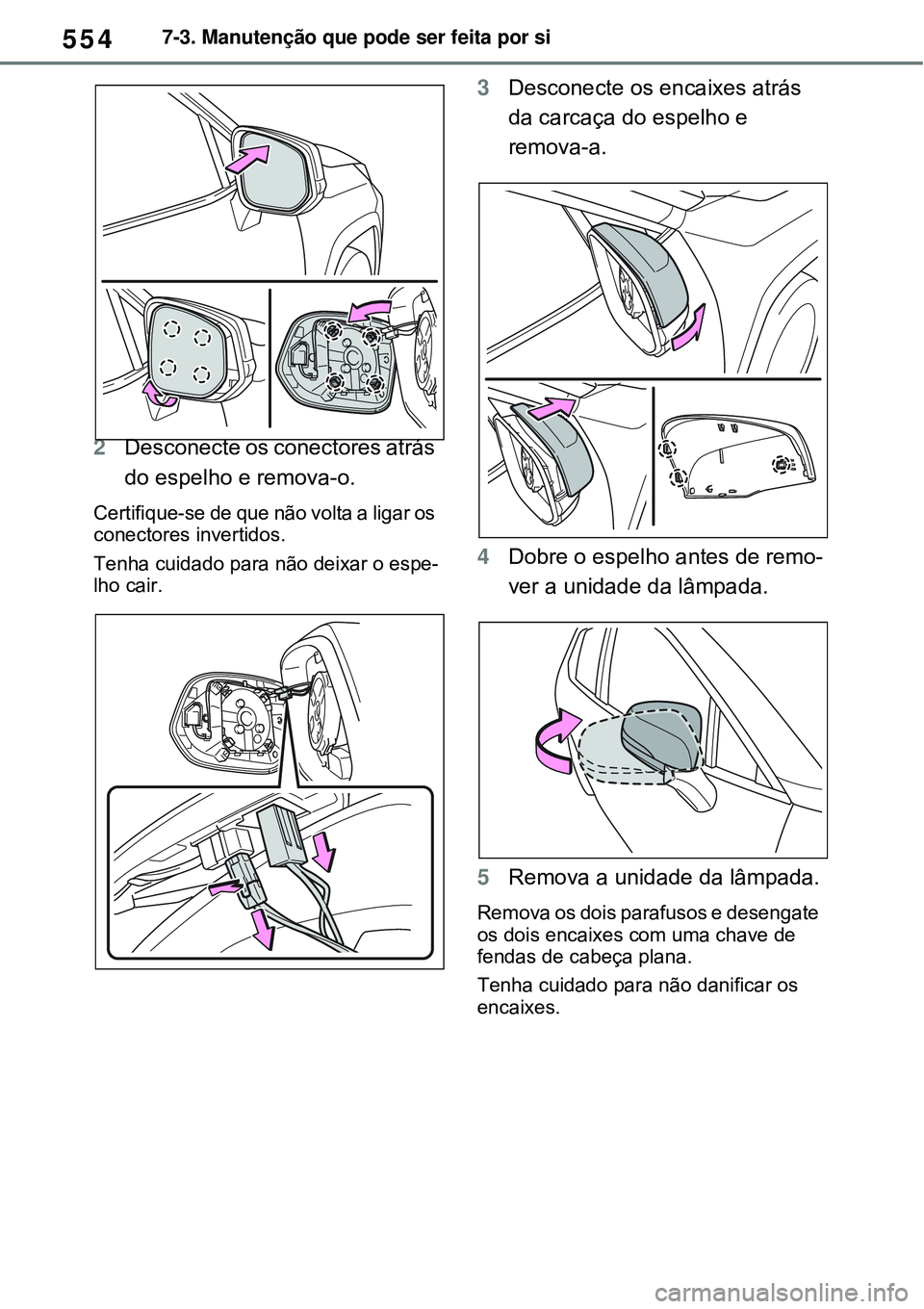 554 7-3. Manutenção que pode ser feita por si

2 Desconecte os conectores atrás do espelho e remova-o.

Certifique-se de que não volta a ligar os conectores invertidos.

Tenha cuidado para não deixar o espelho cair.

3 Desconecte os encaixes atrás da carcaça do espelho e remova-a.

4 Dobre o espelho antes de remover a unidade da lâmpada.

5 Remova a unidade da lâmpada.

Remova os dois parafusos e desengate os dois encaixes com uma chave de fendas de cabeça plana.

Tenha cuidado para não danificar os encaixes.

carmanualsonline.info