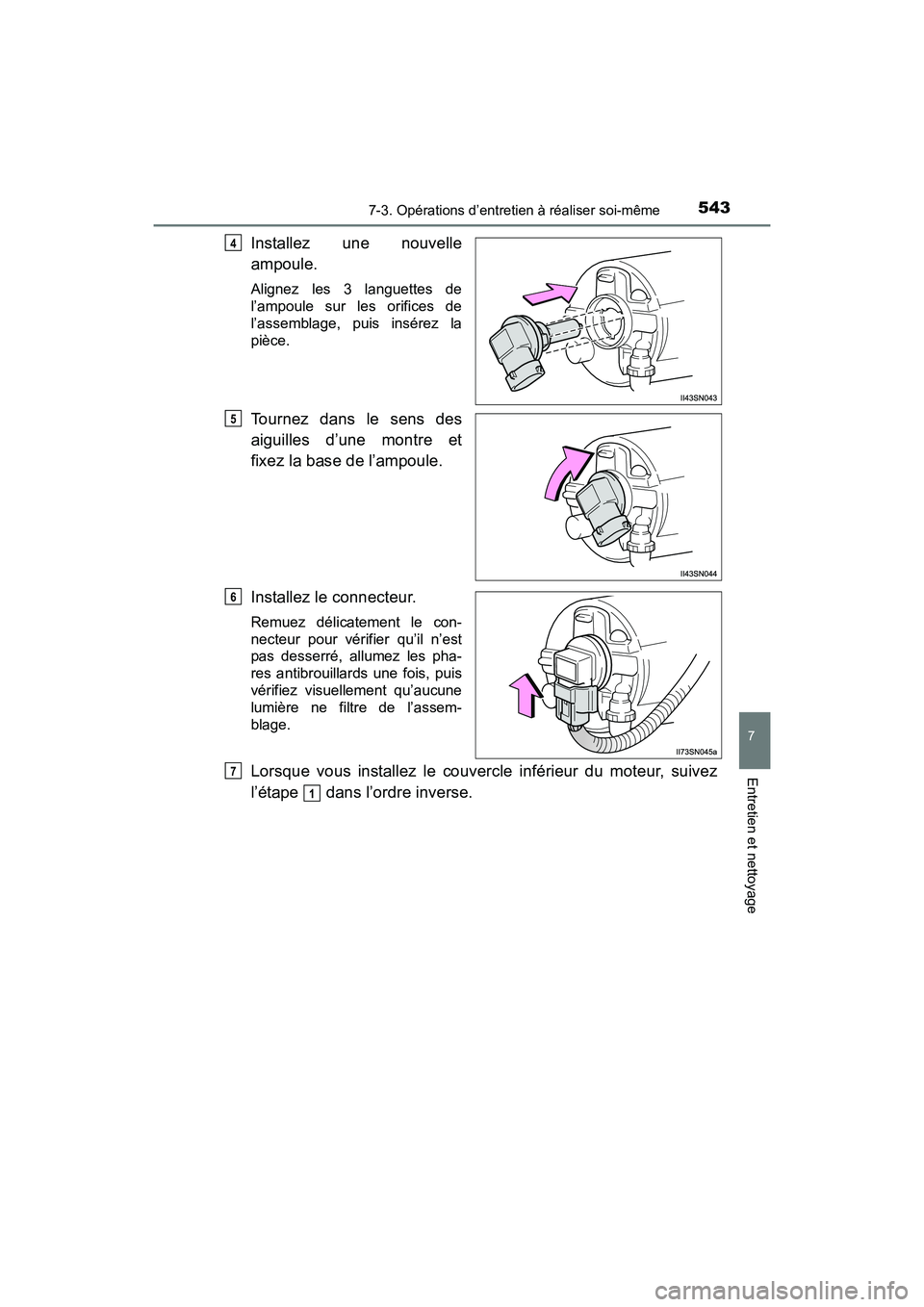 7-3. Opérations d'entretien à réaliser soi-même 543

4 Installez une nouvelle ampoule.

Alignez les 3 languettes de l'ampoule sur les orifices de l'assemblage, puis insérez la pièce.

II43SN043

5 Tournez dans le sens des aiguilles d'une montre et fixez la base de l'ampoule.

II43SN044

6 Installez le connecteur.

Remuez délicatement le connecteur pour vérifier qu'il n'est pas desserré, allumez les phares antibrouillards une fois, puis vérifiez visuellement qu'aucune lumière ne filtre de l'assemblage.

II73SN045a

7 Lorsque vous installez le couvercle inférieur du moteur, suivez l'étape 1 dans l'ordre inverse.

7

Entretien et nettoyage

carmanualsonline.info