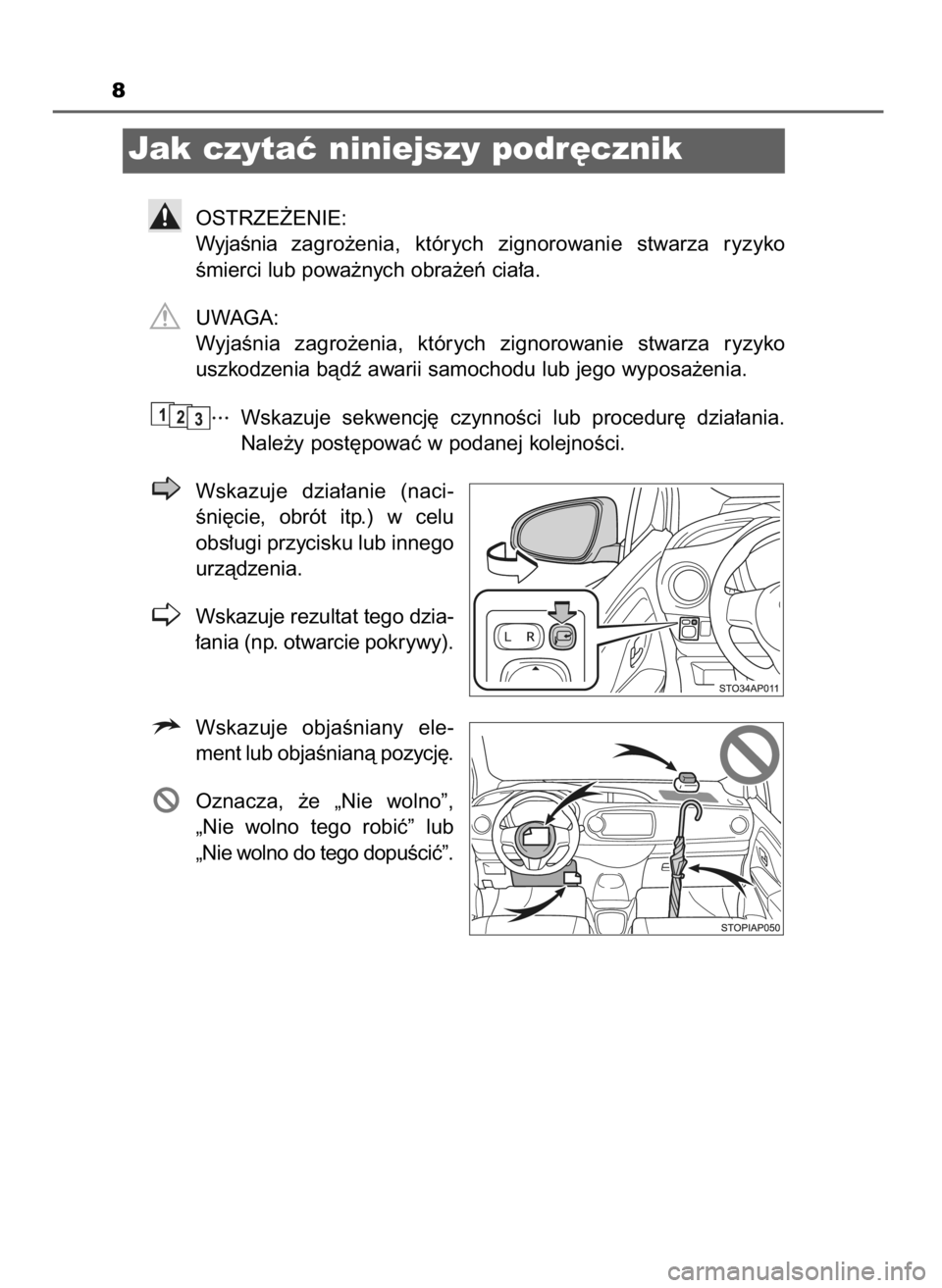 8

Jak czytać niniejszy podręcznik

OSTRZEŻENIE:
Wyjaśnia zagrożenia, których zignorowanie stwarza ryzyko śmierci lub poważnych obrażeń ciała.

UWAGA:
Wyjaśnia zagrożenia, których zignorowanie stwarza ryzyko uszkodzenia bądź awarii samochodu lub jego wyposażenia.

1 2 3 ··· Wskazuje sekwencję czynności lub procedurę działania. Należy postępować w podanej kolejności.

Wskazuje działanie (naciśnięcie, obrót itp.) w celu obsługi przycisku lub innego urządzenia.

Wskazuje rezultat tego działania (np. otwarcie pokrywy).

L R

STO34AP011

Wskazuje objaśniany element lub objaśnianą pozycję.

Oznacza, że „Nie wolno”, „Nie wolno tego robić” lub „Nie wolno do tego dopuścić”.

STOPIAP050

carmanualsonline.info