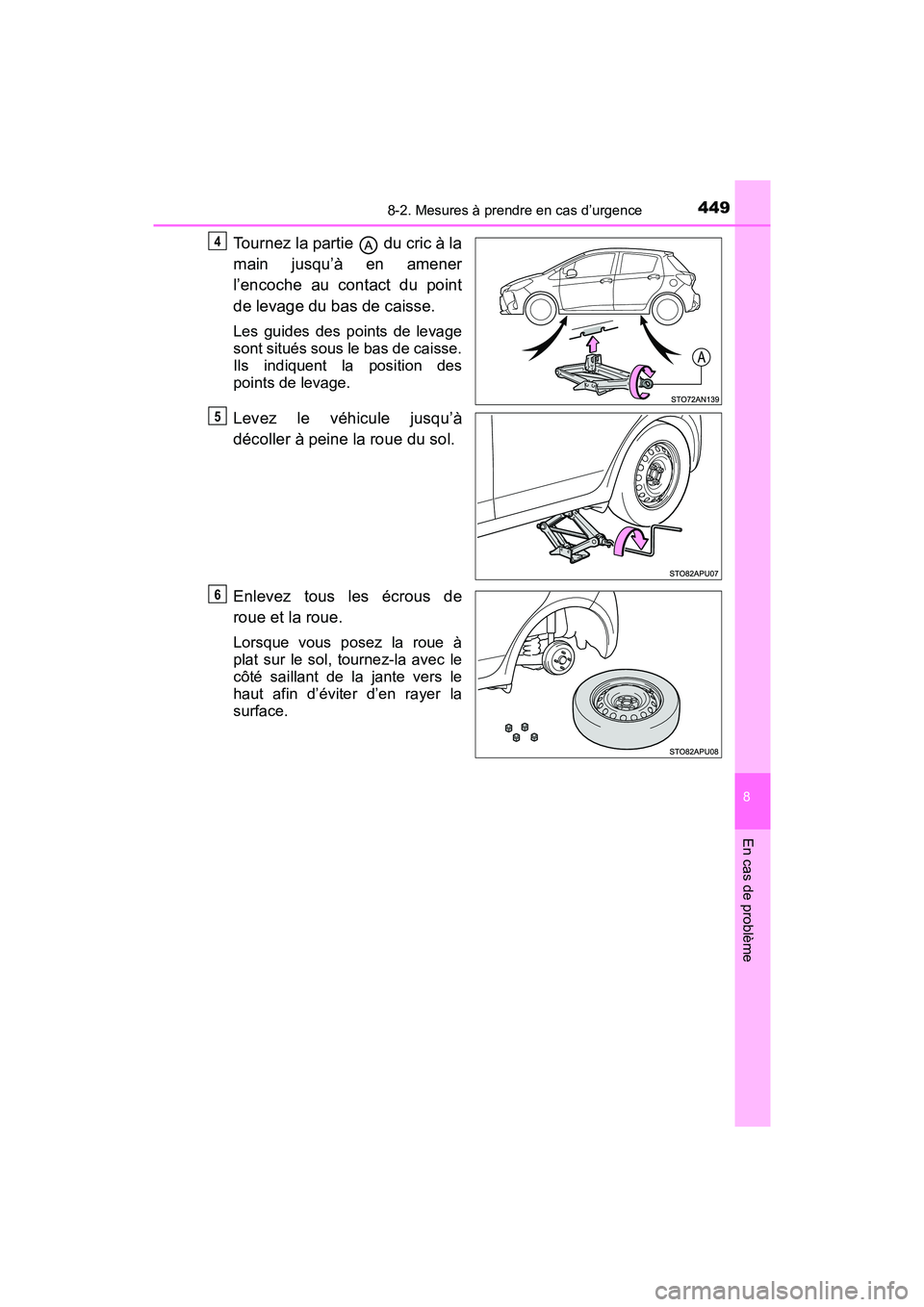 8-2. Mesures à prendre en cas d'urgence

449

4 Tournez la partie A du cric à la main jusqu'à en amener l'encoche au contact du point de levage du bas de caisse.

Les guides des points de levage sont situés sous le bas de caisse. Ils indiquent la position des points de levage.

A

STO72AN139

5 Levez le véhicule jusqu'à décoller à peine la roue du sol.

STO82APU07

6 Enlevez tous les écrous de roue et la roue.

Lorsque vous posez la roue à plat sur le sol, tournez-la avec le côté saillant de la jante vers le haut afin d'éviter d'en rayer la surface.

STO82APU08

8

En cas de problème

carmanualsonline.info