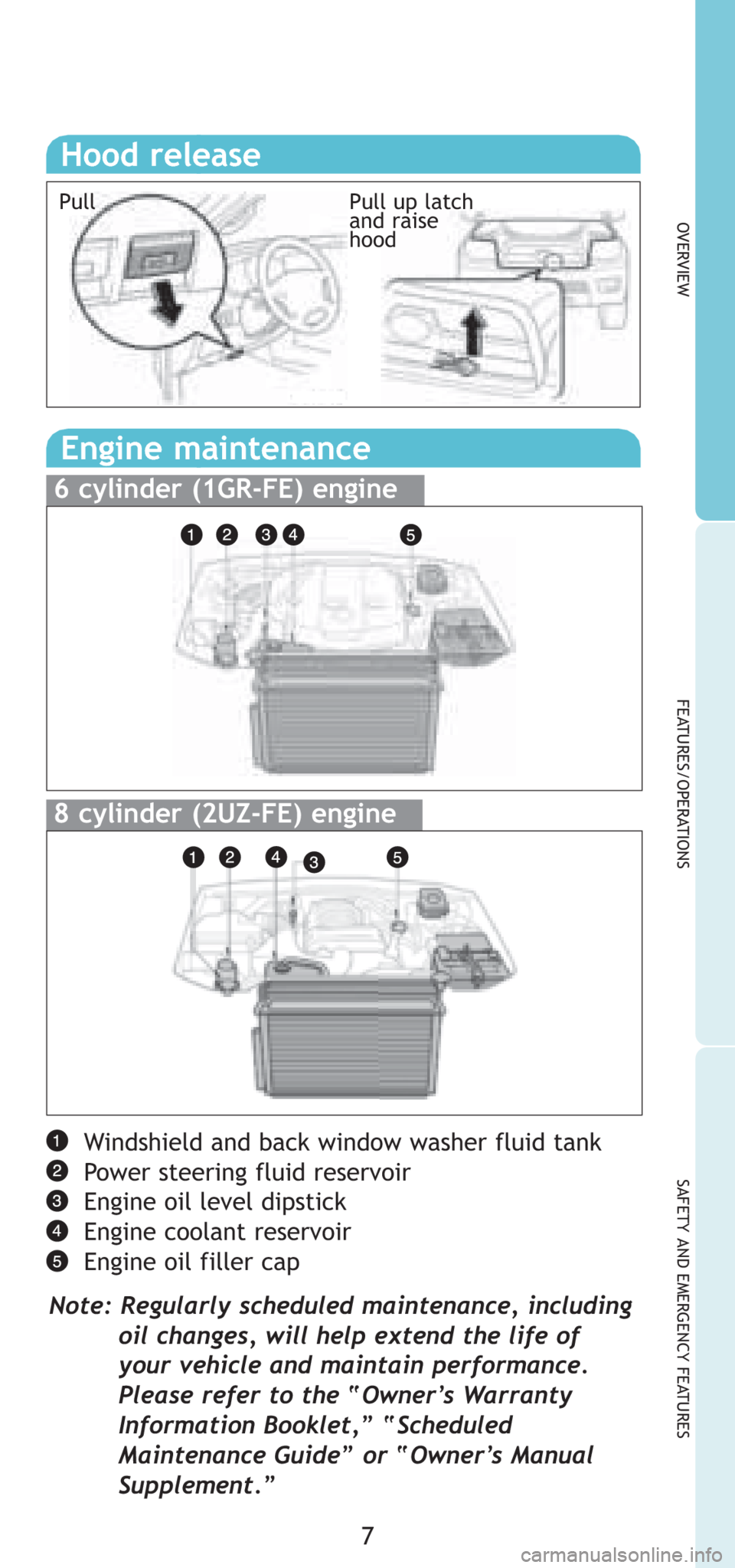 Hood release

Pull

Pull up latch and raise hood

Engine maintenance

6 cylinder (1GR-FE) engine

1 2 3 4 5

8 cylinder (2UZ-FE) engine

1 2 4 3 5

1 Windshield and back window washer fluid tank
2 Power steering fluid reservoir
3 Engine oil level dipstick
4 Engine coolant reservoir
5 Engine oil filler cap

Note: Regularly scheduled maintenance, including oil changes, will help extend the life of your vehicle and maintain performance. Please refer to the "Owner's Warranty Information Booklet," "Scheduled Maintenance Guide" or "Owner's Manual Supplement."

7

OVERVIEW

FEATURES/OPERATIONS

SAFETY AND EMERGENCY FEATURES

carmanualsonline.info