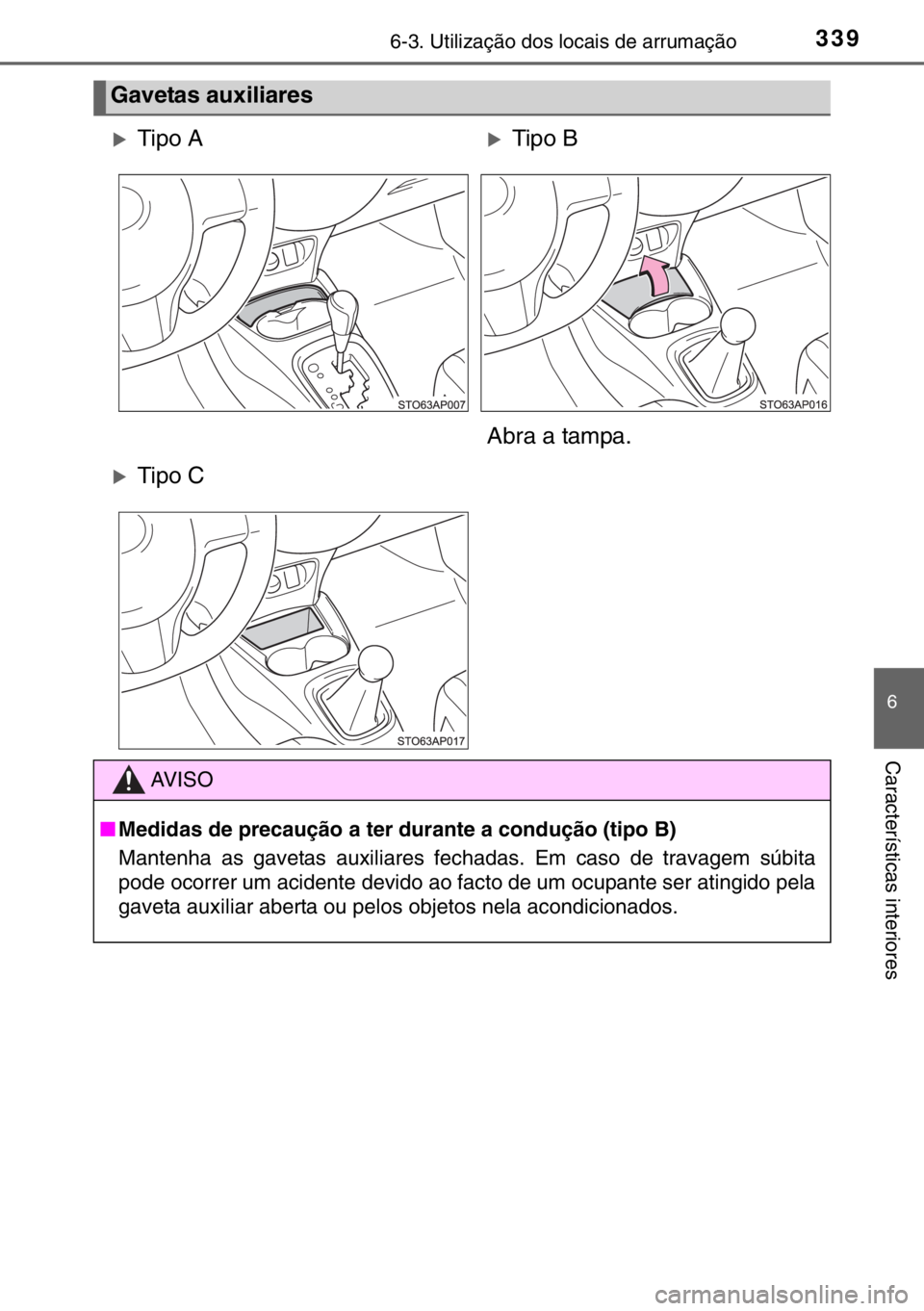 6-3. Utilização dos locais de arrumação

339

Gavetas auxiliares

Tipo A

STO63AP007

Tipo B

STO63AP016

Abra a tampa.

Tipo C

STO63AP017

AVISO

■ Medidas de precaução a ter durante a condução (tipo B)

Mantenha as gavetas auxiliares fechadas. Em caso de travagem súbita pode ocorrer um acidente devido ao facto de um ocupante ser atingido pela gaveta auxiliar aberta ou pelos objetos nela acondicionados.

6

Características interiores

carmanualsonline.info