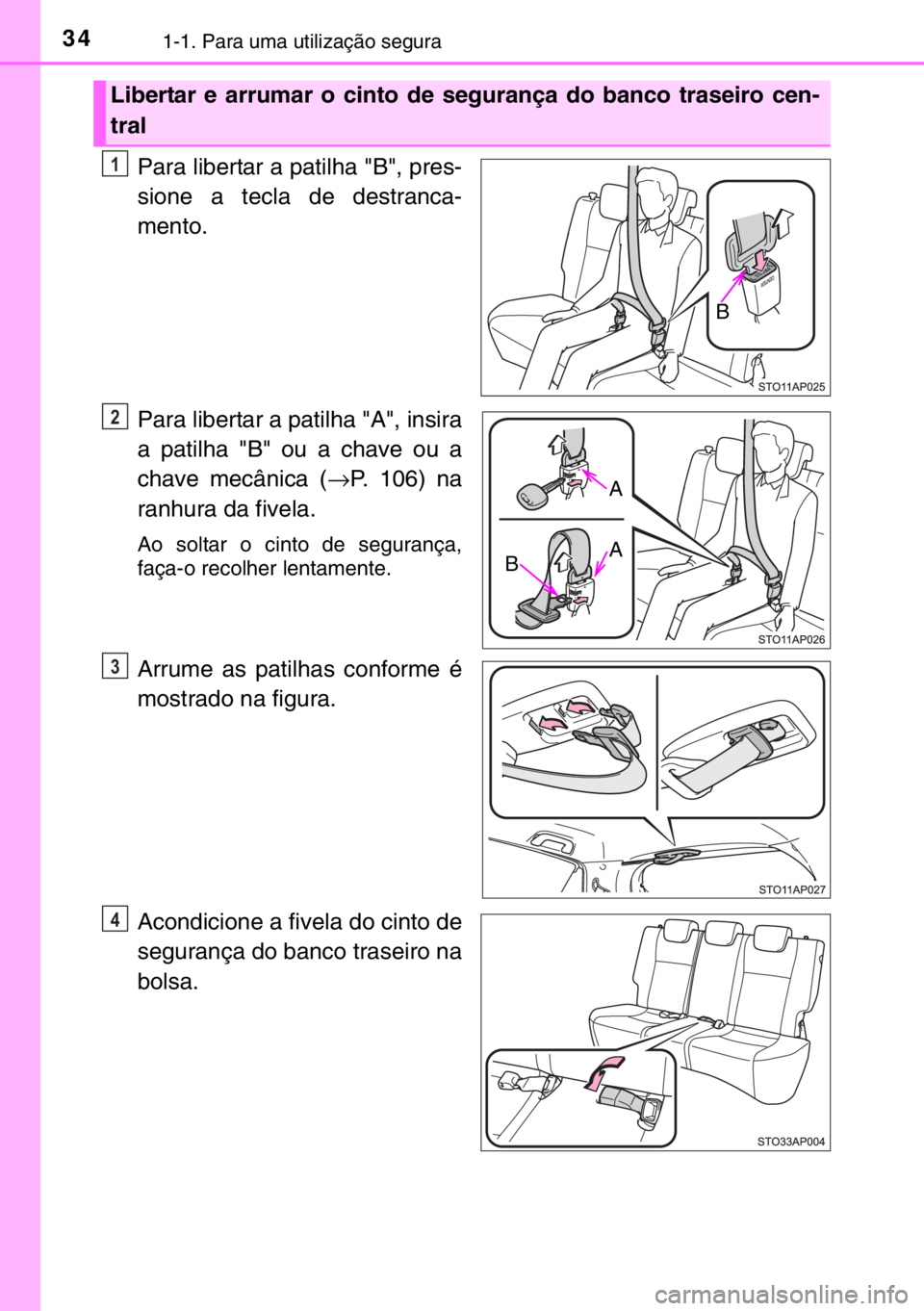 34 1-1. Para uma utilização segura

Libertar e arrumar o cinto de segurança do banco traseiro central

1
Para libertar a patilha "B", pressione a tecla de destrancamento.

B

STO11AP025

2
Para libertar a patilha "A", insira a patilha "B" ou a chave ou a chave mecânica (→P. 106) na ranhura da fivela.

Ao soltar o cinto de segurança, faça-o recolher lentamente.

A

B

A

STO11AP026

3
Arrume as patilhas conforme é mostrado na figura.

STO11AP027

4
Acondicione a fivela do cinto de segurança do banco traseiro na bolsa.

STO33AP004

carmanualsonline.info