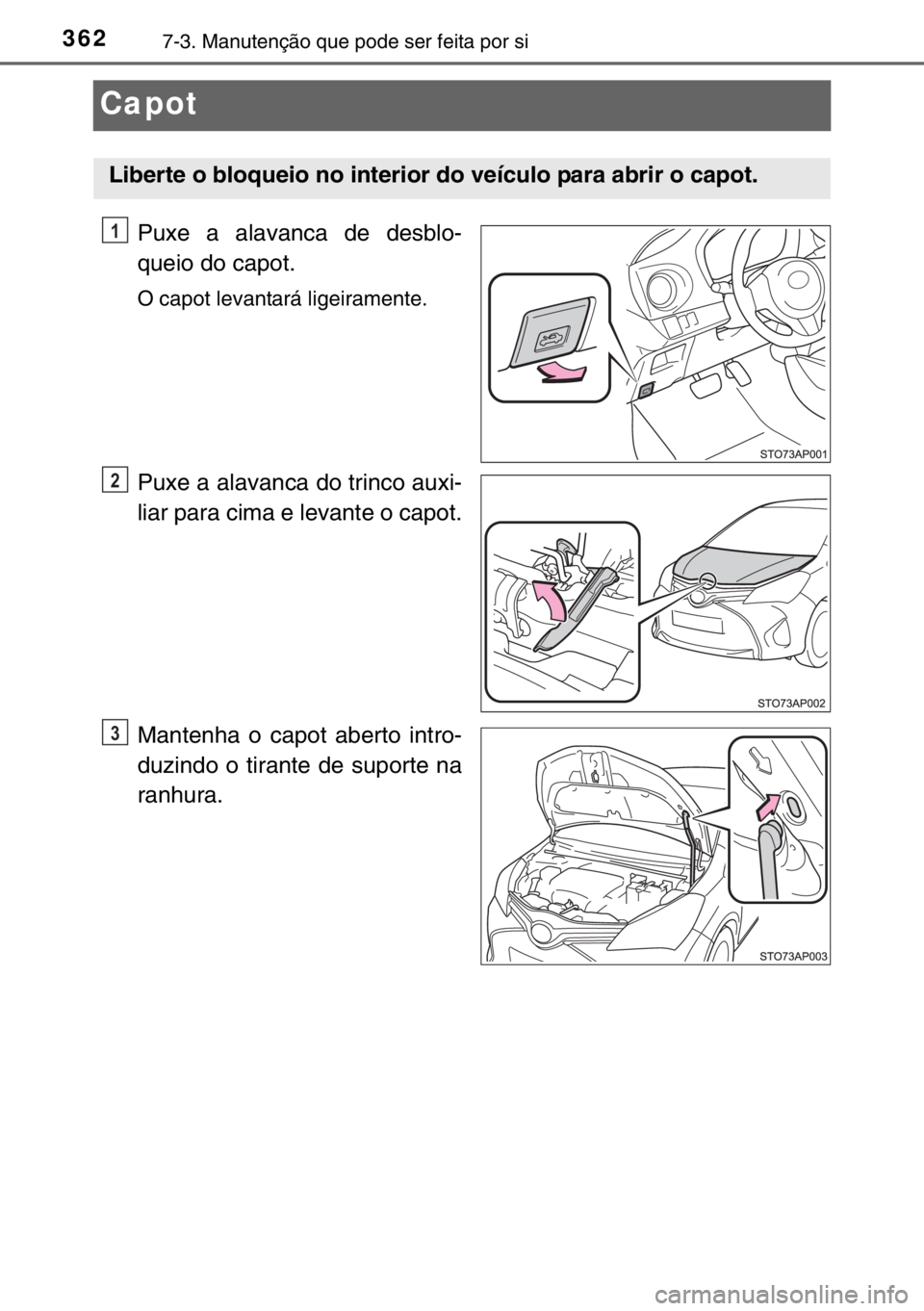 362 7-3. Manutenção que pode ser feita por si

Capot

Liberte o bloqueio no interior do veículo para abrir o capot.

1 Puxe a alavanca de desbloqueio do capot.

O capot levantará ligeiramente.

STO73AP001

2 Puxe a alavanca do trinco auxiliar para cima e levante o capot.

STO73AP002

3 Mantenha o capot aberto introduzindo o tirante de suporte na ranhura.

STO73AP003

carmanualsonline.info