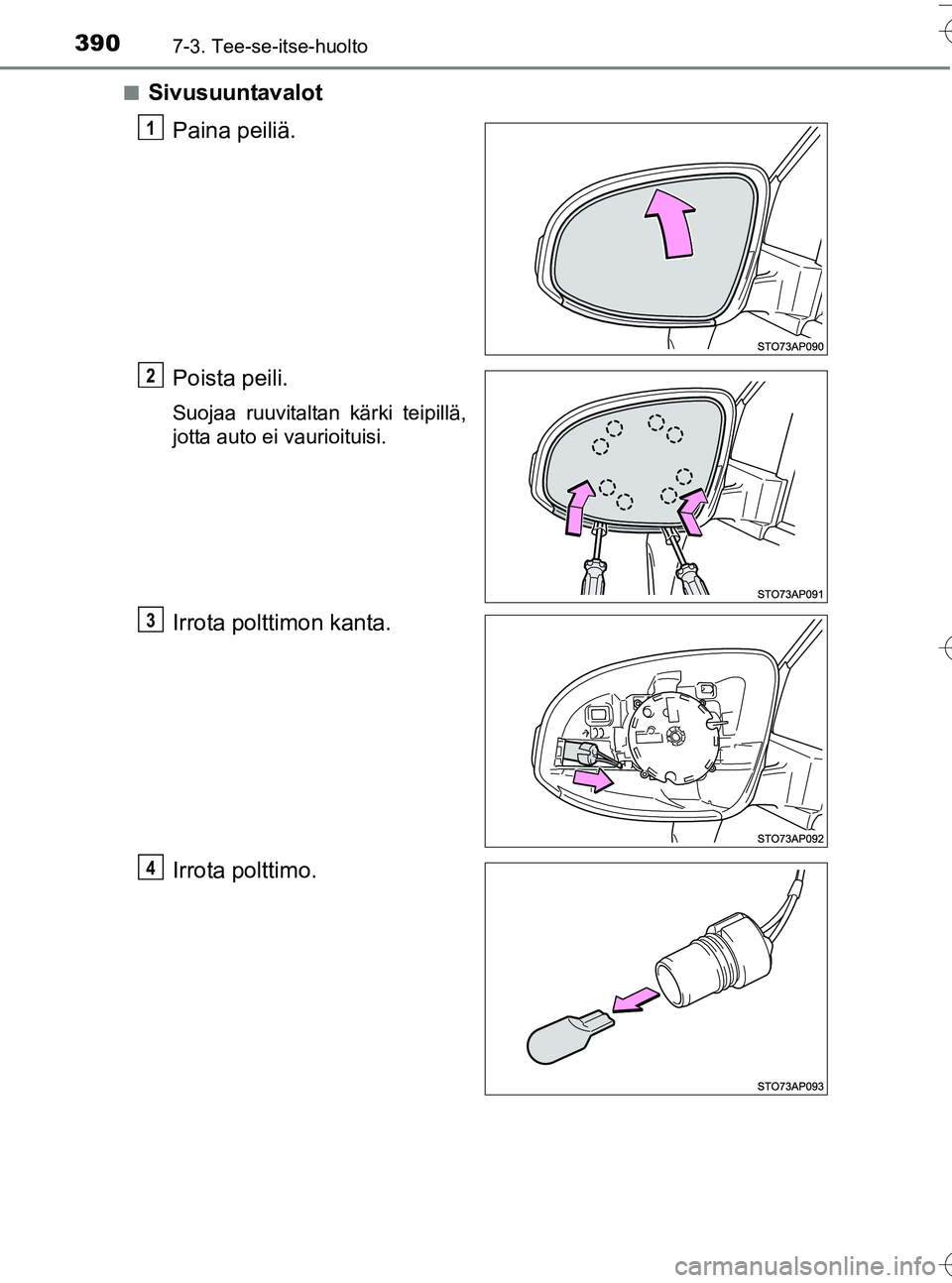 390 7-3. Tee-se-itse-huolto

■ Sivusuuntavalot

1 Paina peiliä.

STO73AP090

2 Poista peili.

Suojaa ruuvitaltan kärki teipillä, jotta auto ei vaurioituisi.

STO73AP091

3 Irrota polttimon kanta.

STO73AP092

4 Irrota polttimo.

STO73AP093

carmanualsonline.info