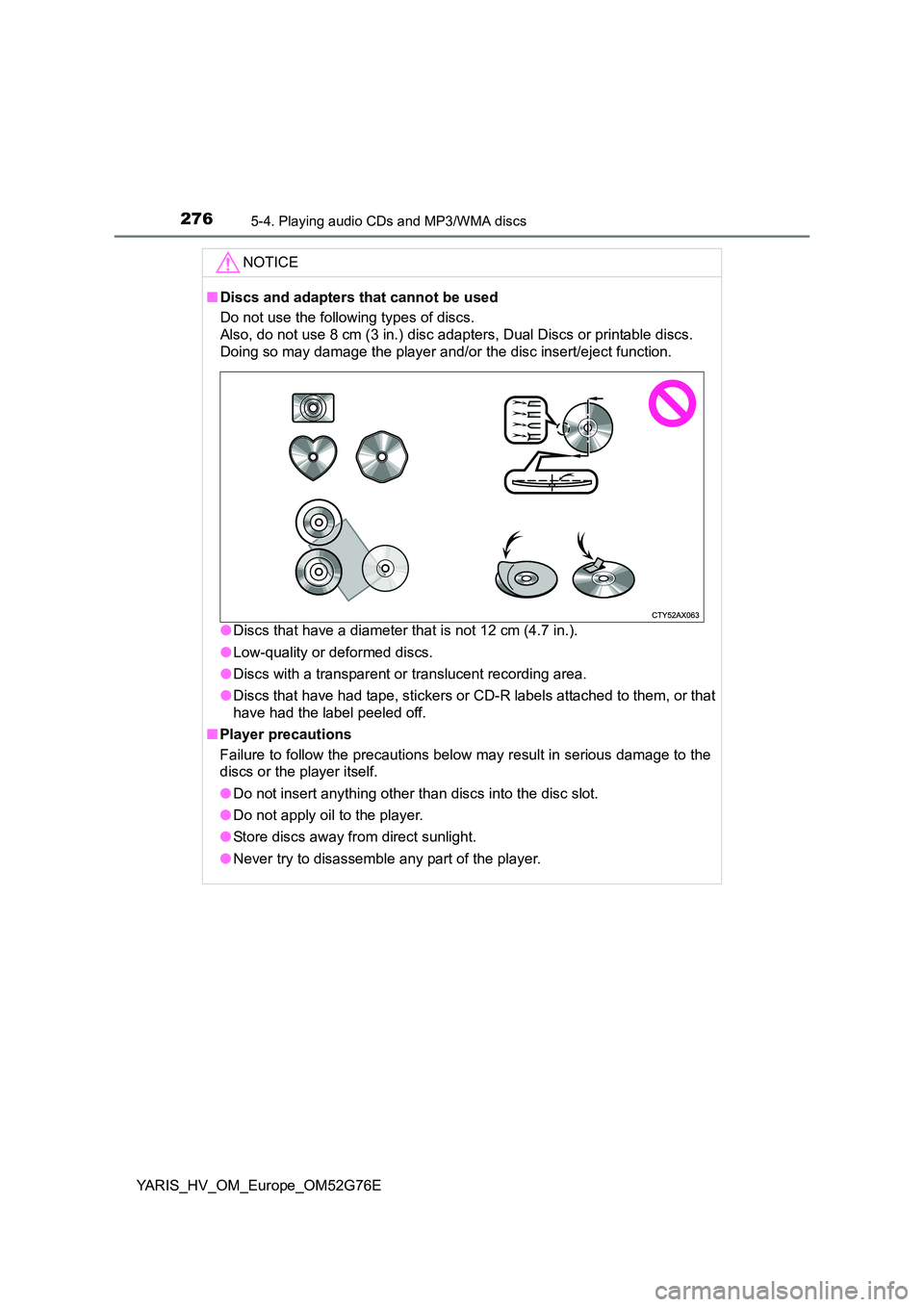 276 5-4. Playing audio CDs and MP3/WMA discs

NOTICE

■ Discs and adapters that cannot be used
Do not use the following types of discs.
Also, do not use 8 cm (3 in.) disc adapters, Dual Discs or printable discs.
Doing so may damage the player and/or the disc insert/eject function.

CTY52AX063

● Discs that have a diameter that is not 12 cm (4.7 in.).
● Low-quality or deformed discs.
● Discs with a transparent or translucent recording area.
● Discs that have had tape, stickers or CD-R labels attached to them, or that have had the label peeled off.

■ Player precautions
Failure to follow the precautions below may result in serious damage to the discs or the player itself.
● Do not insert anything other than discs into the disc slot.
● Do not apply oil to the player.
● Store discs away from direct sunlight.
● Never try to disassemble any part of the player.

YARIS_HV_OM_Europe_OM52G76E

carmanualsonline.info