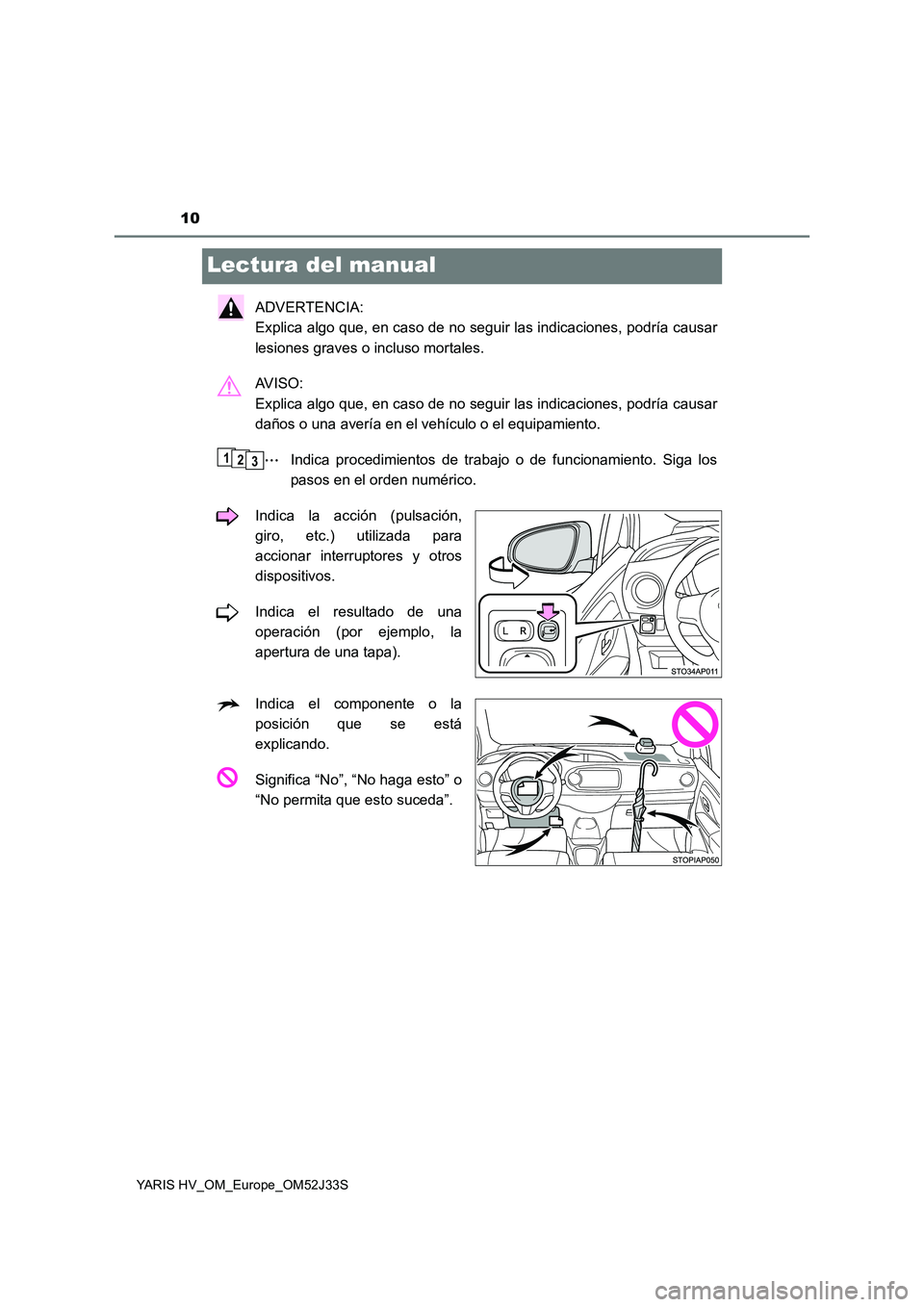 10

Lectura del manual

ADVERTENCIA:
Explica algo que, en caso de no seguir las indicaciones, podría causar lesiones graves o incluso mortales.

AVISO:
Explica algo que, en caso de no seguir las indicaciones, podría causar daños o una avería en el vehículo o el equipamiento.

1 2 3 ... Indica procedimientos de trabajo o de funcionamiento. Siga los pasos en el orden numérico.

Indica la acción (pulsación, giro, etc.) utilizada para accionar interruptores y otros dispositivos.

Indica el resultado de una operación (por ejemplo, la apertura de una tapa).

L R

STO34AP011

Indica el componente o la posición que se está explicando.

Significa “No”, “No haga esto” o “No permita que esto suceda”.

STOPIAP050

YARIS HV_OM_Europe_OM52J33S

carmanualsonline.info