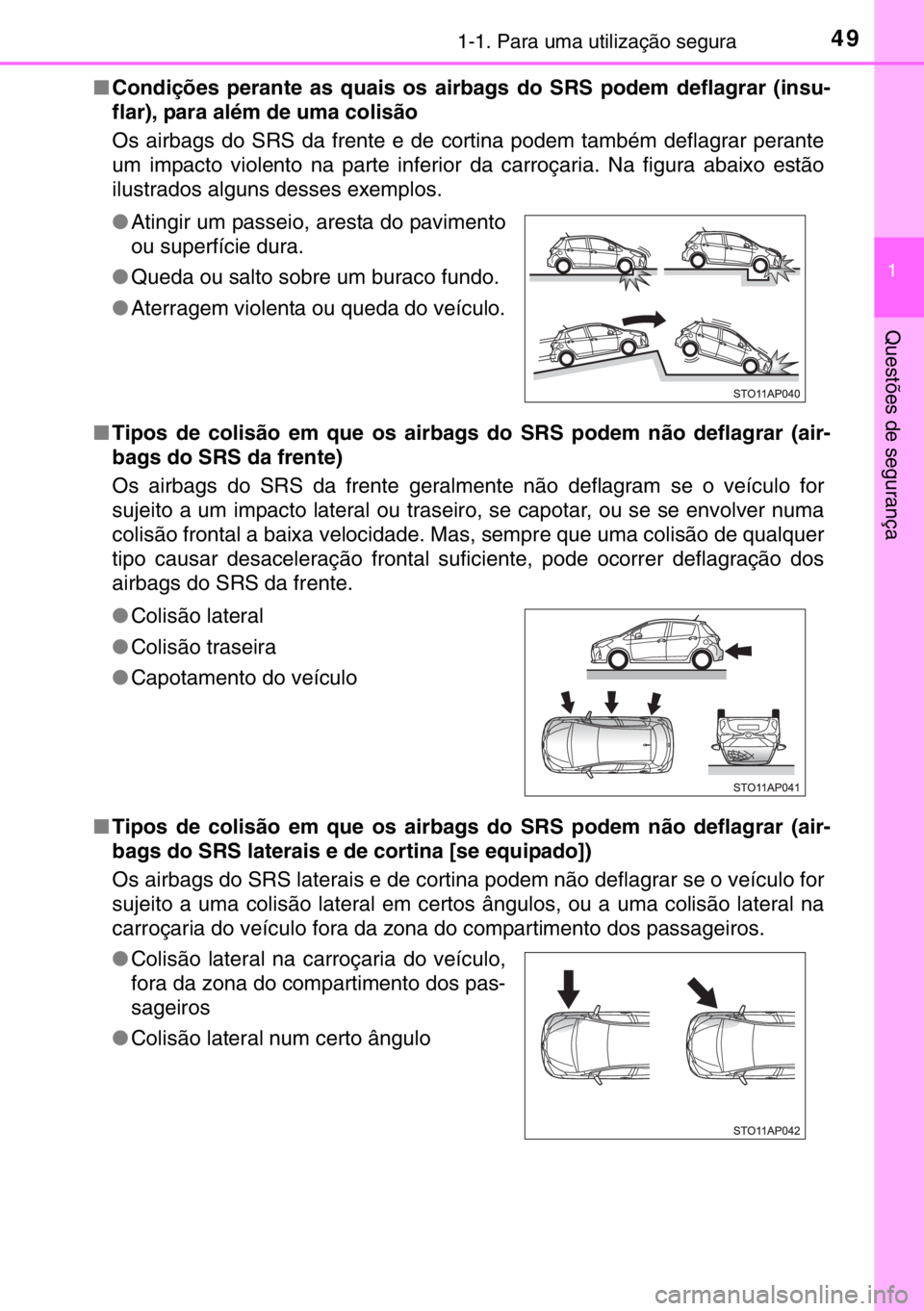 1-1. Para uma utilização segura

49

1

Questões de segurança

■ Condições perante as quais os airbags do SRS podem deflagrar (insuflar), para além de uma colisão

Os airbags do SRS da frente e de cortina podem também deflagrar perante um impacto violento na parte inferior da carroçaria. Na figura abaixo estão ilustrados alguns desses exemplos.

● Atingir um passeio, aresta do pavimento ou superfície dura.

● Queda ou salto sobre um buraco fundo.

● Aterragem violenta ou queda do veículo.

STO11AP040

■ Tipos de colisão em que os airbags do SRS podem não deflagrar (airbags do SRS da frente)

Os airbags do SRS da frente geralmente não deflagram se o veículo for sujeito a um impacto lateral ou traseiro, se capotar, ou se se envolver numa colisão frontal a baixa velocidade. Mas, sempre que uma colisão de qualquer tipo causar desaceleração frontal suficiente, pode ocorrer deflagração dos airbags do SRS da frente.

● Colisão lateral

● Colisão traseira

● Capotamento do veículo

STO11AP041

■ Tipos de colisão em que os airbags do SRS podem não deflagrar (airbags do SRS laterais e de cortina [se equipado])

Os airbags do SRS laterais e de cortina podem não deflagrar se o veículo for sujeito a uma colisão lateral em certos ângulos, ou a uma colisão lateral na carroçaria do veículo fora da zona do compartimento dos passageiros.

● Colisão lateral na carroçaria do veículo, fora da zona do compartimento dos passageiros

● Colisão lateral num certo ângulo

STO11AP042

carmanualsonline.info