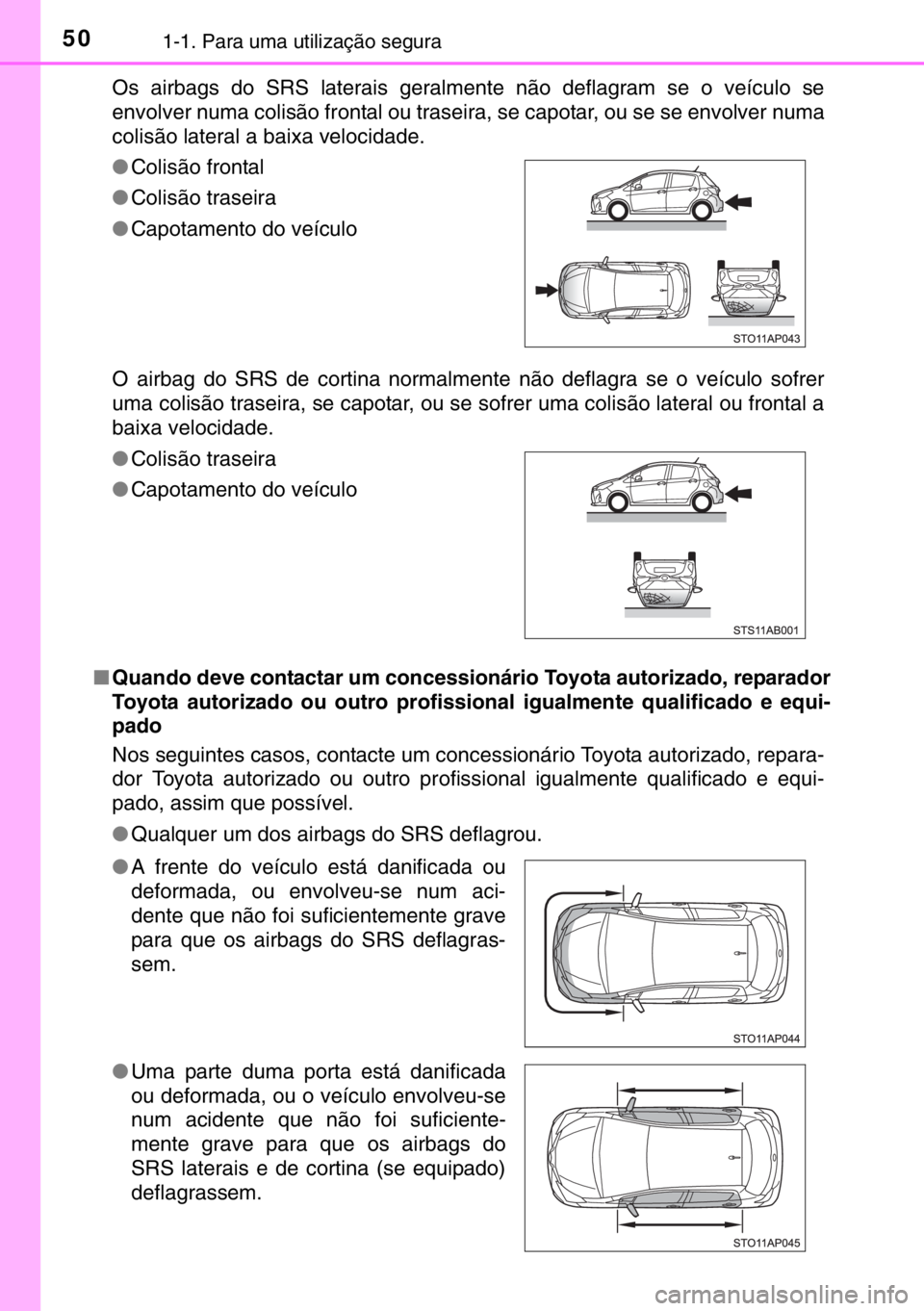 50 1-1. Para uma utilização segura

Os airbags do SRS laterais geralmente não deflagram se o veículo se envolver numa colisão frontal ou traseira, se capotar, ou se se envolver numa colisão lateral a baixa velocidade.

● Colisão frontal

● Colisão traseira

● Capotamento do veículo

STO11AP043

O airbag do SRS de cortina normalmente não deflagra se o veículo sofrer uma colisão traseira, se capotar, ou se sofrer uma colisão lateral ou frontal a baixa velocidade.

● Colisão traseira

● Capotamento do veículo

STS11AB001

■ Quando deve contactar um concessionário Toyota autorizado, reparador Toyota autorizado ou outro profissional igualmente qualificado e equipado

Nos seguintes casos, contacte um concessionário Toyota autorizado, reparador Toyota autorizado ou outro profissional igualmente qualificado e equipado, assim que possível.

● Qualquer um dos airbags do SRS deflagrou.

● A frente do veículo está danificada ou deformada, ou envolveu-se num acidente que não foi suficientemente grave para que os airbags do SRS deflagrassem.

STO11AP044

● Uma parte duma porta está danificada ou deformada, ou o veículo envolveu-se num acidente que não foi suficientemente grave para que os airbags do SRS laterais e de cortina (se equipado) deflagrassem.

STO11AP045

carmanualsonline.info