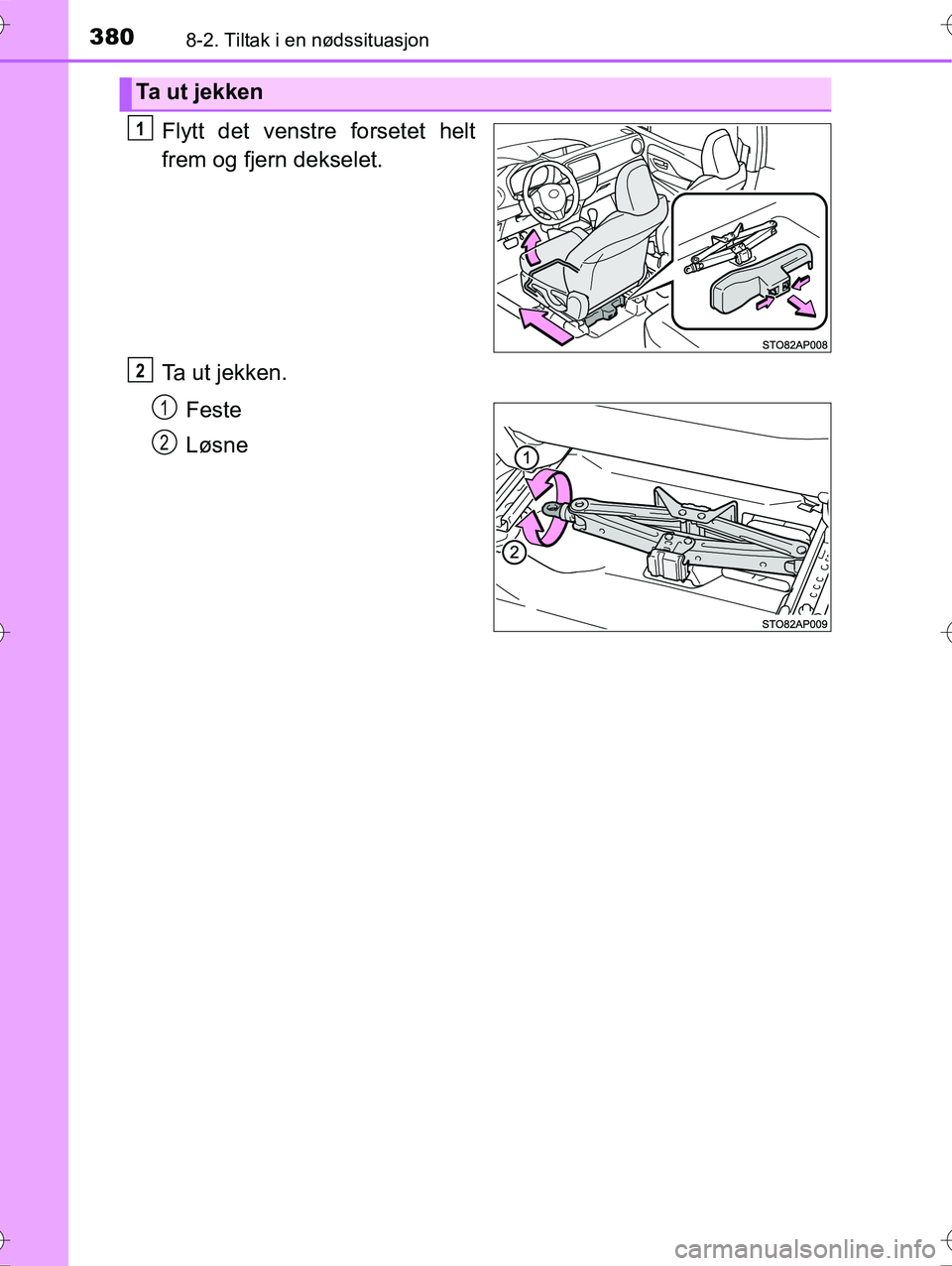 380 8-2. Tiltak i en nødssituasjon

Ta ut jekken

1 Flytt det venstre forsetet helt frem og fjern dekselet.

STO82AP008

2 Ta ut jekken.

1 Feste

2 Løsne

1

2

STO82AP009

carmanualsonline.info