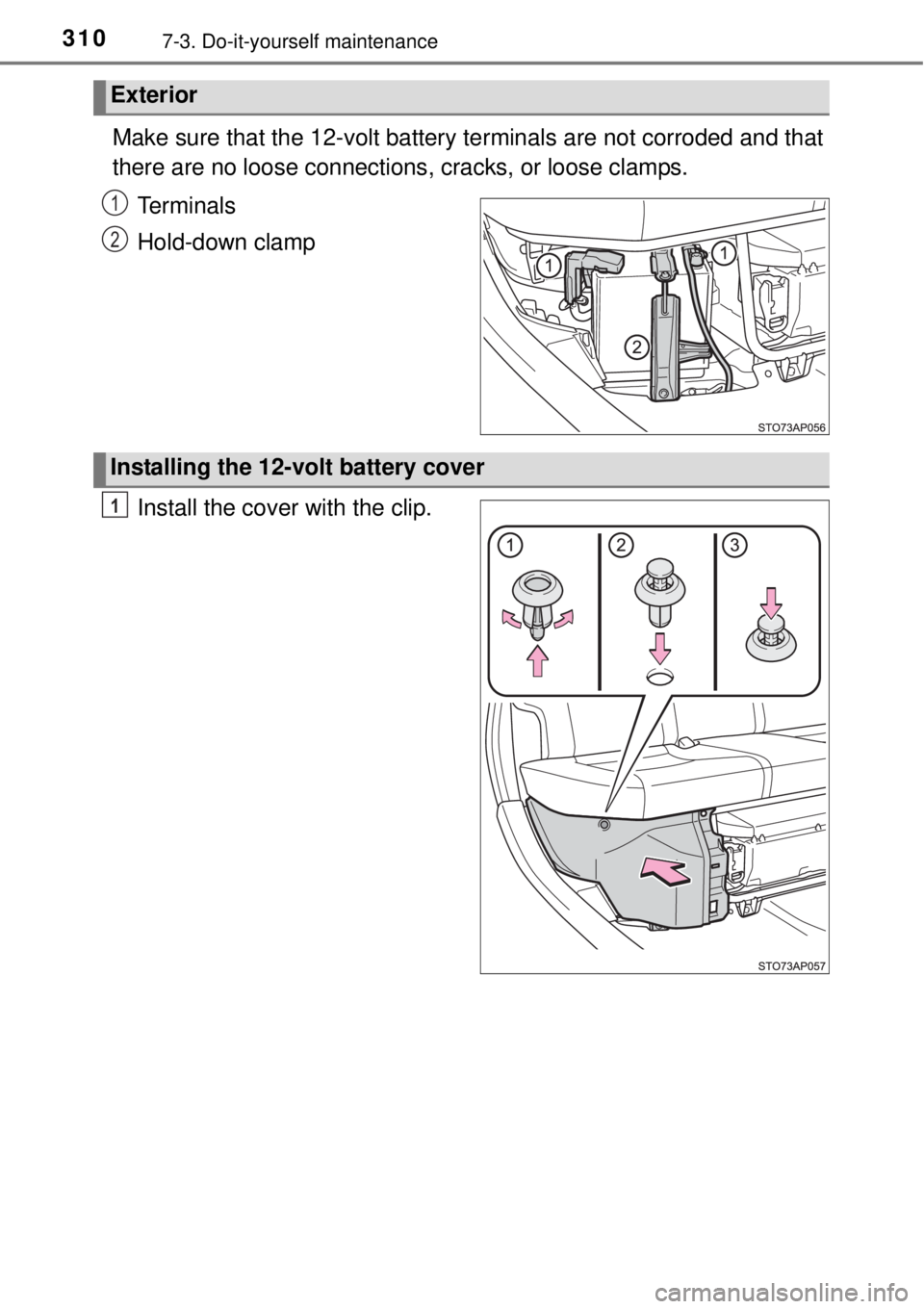 310 7-3. Do-it-yourself maintenance

Exterior

Make sure that the 12-volt battery terminals are not corroded and that there are no loose connections, cracks, or loose clamps.

1 Terminals

2 Hold-down clamp

1 1

2

STO73AP056

Installing the 12-volt battery cover

1 Install the cover with the clip.

1 2 3

STO73AP057

carmanualsonline.info