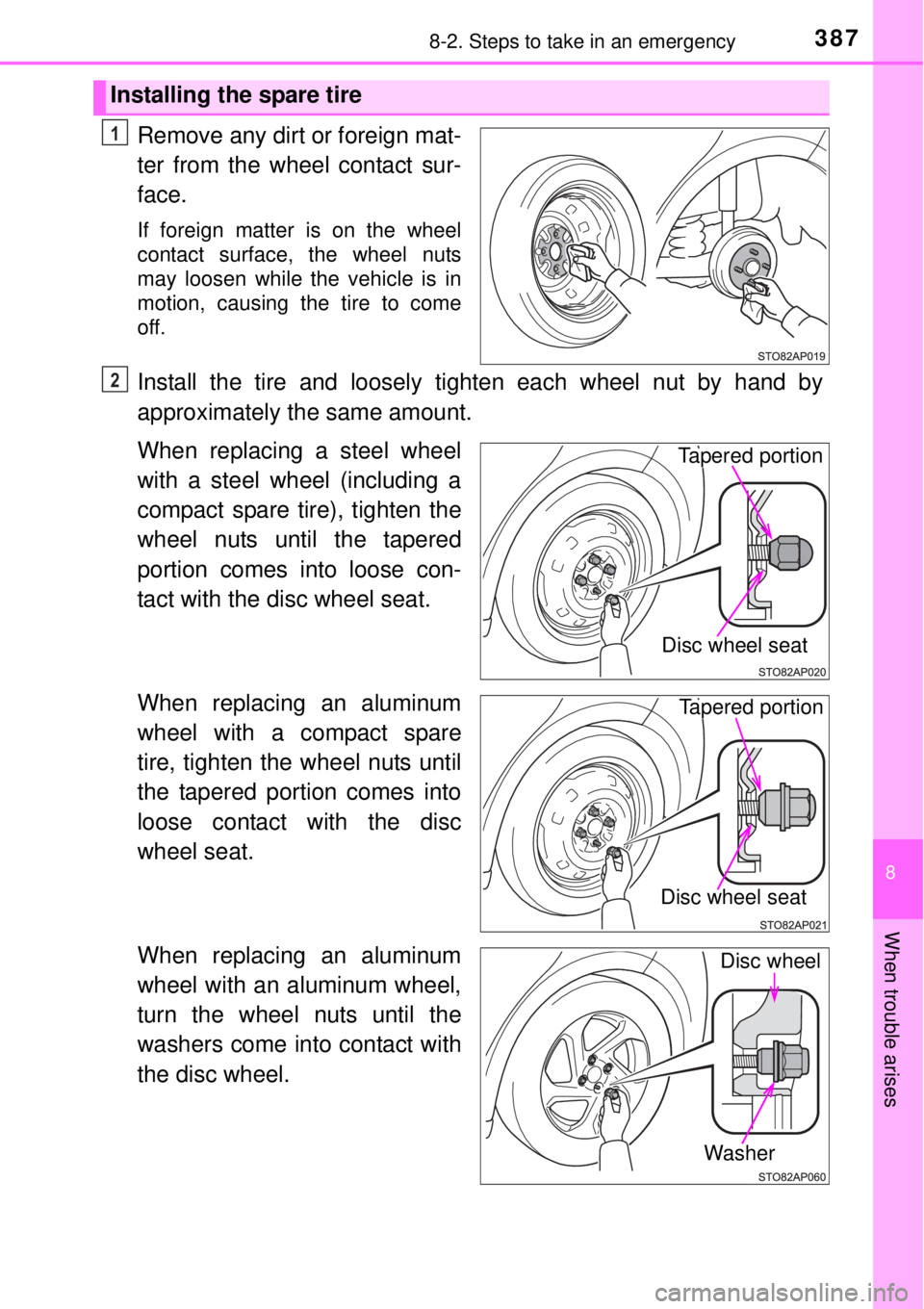 8-2. Steps to take in an emergency 387

Installing the spare tire

1 Remove any dirt or foreign matter from the wheel contact surface.

If foreign matter is on the wheel contact surface, the wheel nuts may loosen while the vehicle is in motion, causing the tire to come off.

STO82AP019

2 Install the tire and loosely tighten each wheel nut by hand by approximately the same amount.

When replacing a steel wheel with a steel wheel (including a compact spare tire), tighten the wheel nuts until the tapered portion comes into loose contact with the disc wheel seat.

Tapered portion
Disc wheel seat
STO82AP020

When replacing an aluminum wheel with a compact spare tire, tighten the wheel nuts until the tapered portion comes into loose contact with the disc wheel seat.

Tapered portion
Disc wheel seat
STO82AP021

When replacing an aluminum wheel with an aluminum wheel, turn the wheel nuts until the washers come into contact with the disc wheel.

Disc wheel
Washer
STO82AP060

8
When trouble arises

carmanualsonline.info