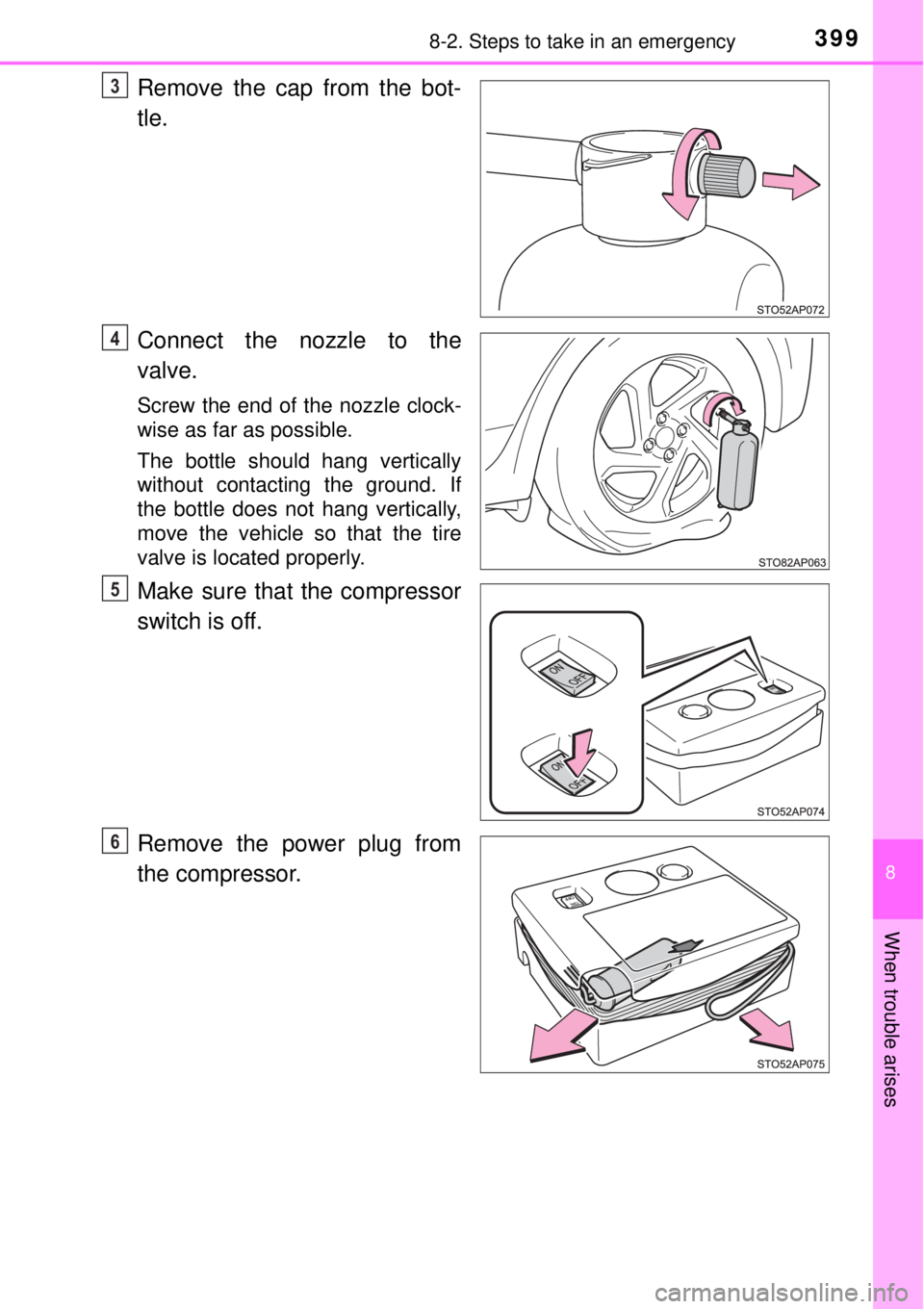 8-2. Steps to take in an emergency

399

3
Remove the cap from the bottle.

STO52AP072

4
Connect the nozzle to the valve.

Screw the end of the nozzle clockwise as far as possible.

The bottle should hang vertically without contacting the ground. If the bottle does not hang vertically, move the vehicle so that the tire valve is located properly.

STO82AP063

5
Make sure that the compressor switch is off.

ON
OFF
ON
OFF

STO52AP074

6
Remove the power plug from the compressor.

STO52AP075

8

When trouble arises

carmanualsonline.info