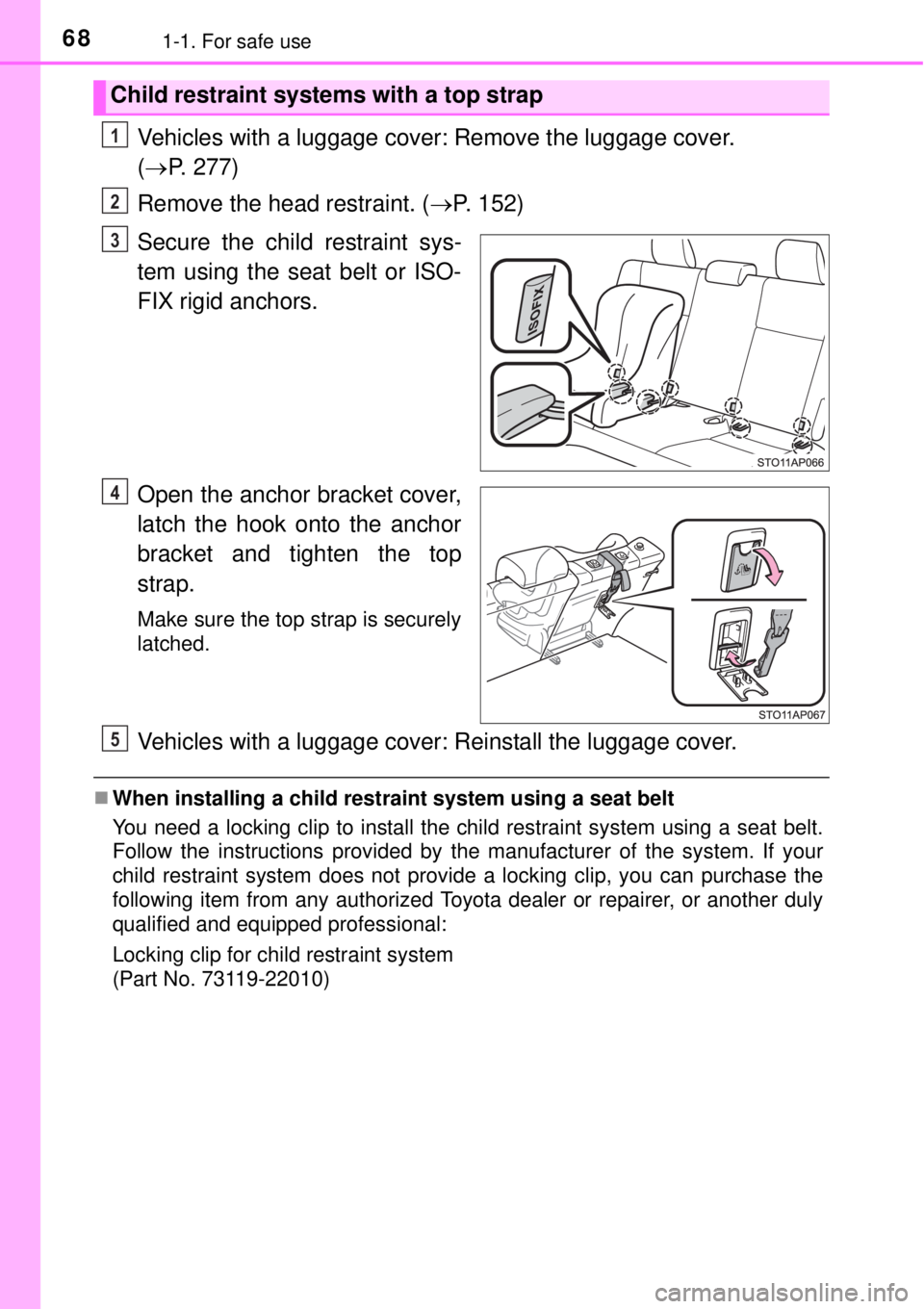 68 1-1. For safe use

Child restraint systems with a top strap

1 Vehicles with a luggage cover: Remove the luggage cover. (→P. 277)

2 Remove the head restraint. (→P. 152)

3 Secure the child restraint system using the seat belt or ISOFIX rigid anchors.

ISOFIX

STO11AP066

4 Open the anchor bracket cover, latch the hook onto the anchor bracket and tighten the top strap.

Make sure the top strap is securely latched.

STO11AP067

5 Vehicles with a luggage cover: Reinstall the luggage cover.

■ When installing a child restraint system using a seat belt

You need a locking clip to install the child restraint system using a seat belt. Follow the instructions provided by the manufacturer of the system. If your child restraint system does not provide a locking clip, you can purchase the following item from any authorized Toyota dealer or repairer, or another duly qualified and equipped professional:

Locking clip for child restraint system
(Part No. 73119-22010)

carmanualsonline.info