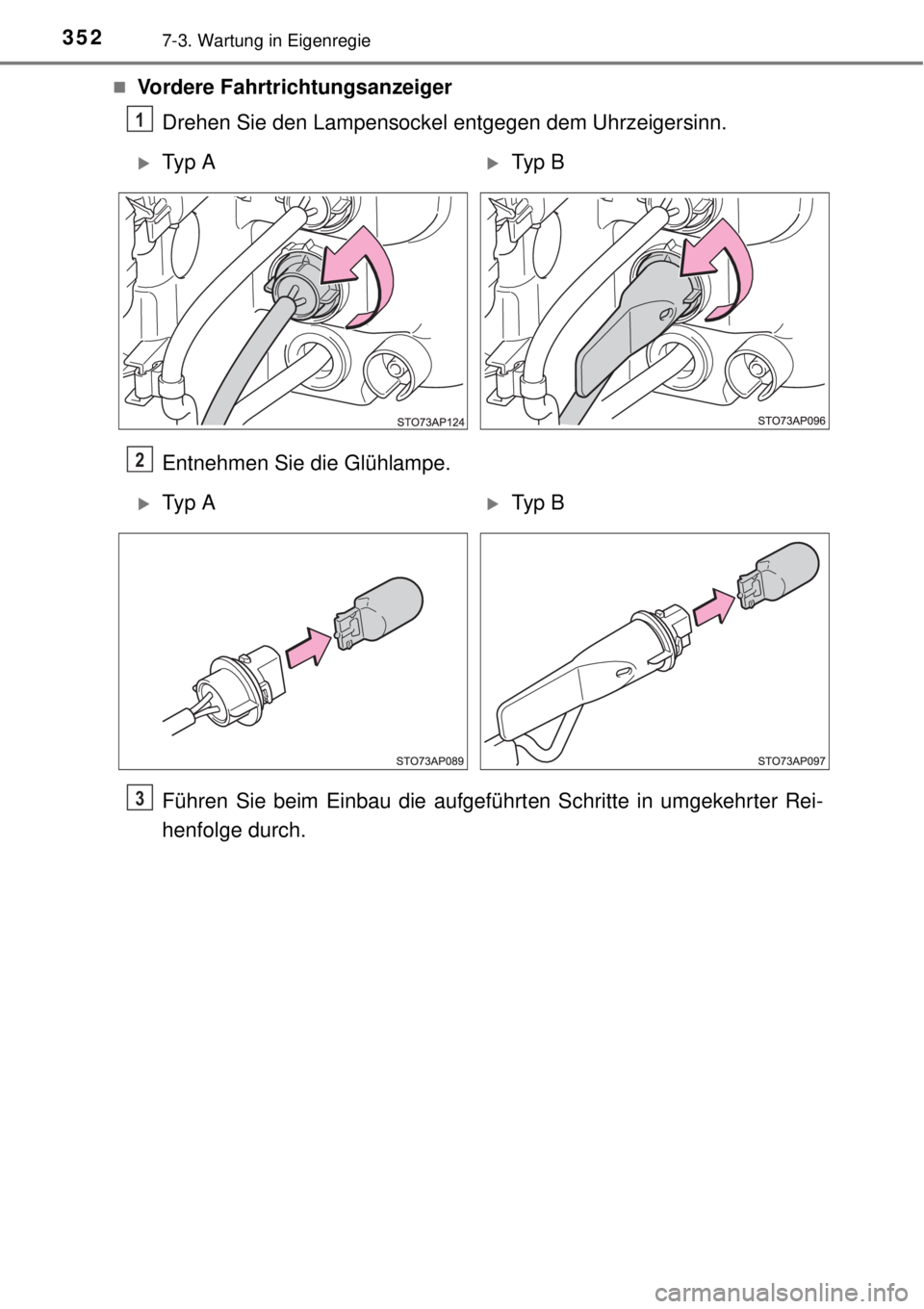 352 7-3. Wartung in Eigenregie

■ Vordere Fahrtrichtungsanzeiger

1 Drehen Sie den Lampensockel entgegen dem Uhrzeigersinn.

▶ Typ A

STO73AP124

▶ Typ B

STO73AP096

2 Entnehmen Sie die Glühlampe.

▶ Typ A

STO73AP089

▶ Typ B

STO73AP097

3 Führen Sie beim Einbau die aufgeführten Schritte in umgekehrter Reihenfolge durch.

carmanualsonline.info