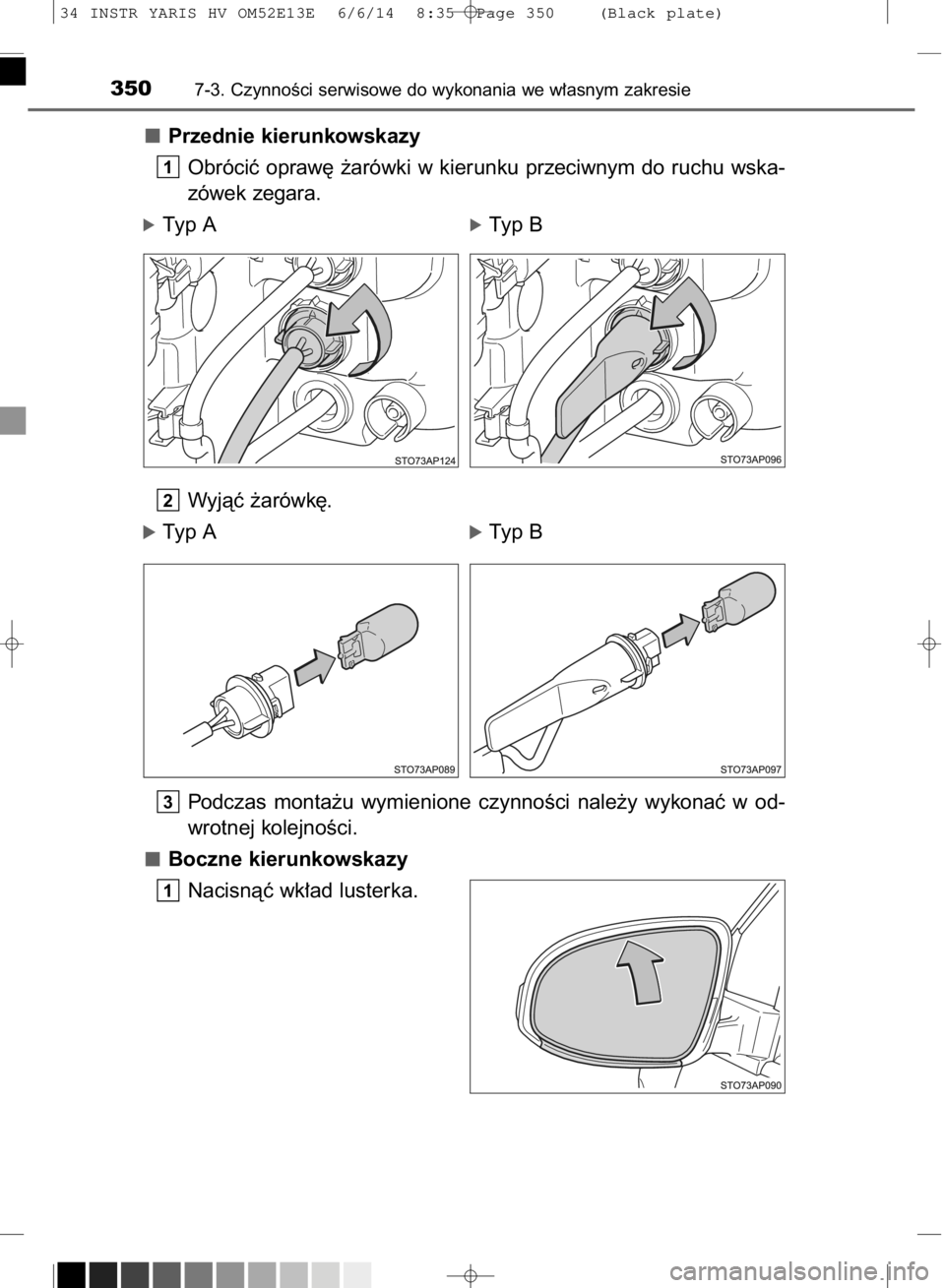 34 INSTR YARIS HV OM52E13E 6/6/14 8:35 Page 350 (Black plate)

350 7-3. Czynności serwisowe do wykonania we własnym zakresie

■ Przednie kierunkowskazy

1 Obrócić oprawę żarówki w kierunku przeciwnym do ruchu wskazówek zegara.

▶ Typ A

STO73AP124

▶ Typ B

STO73AP096

2 Wyjąć żarówkę.

▶ Typ A

STO73AP089

▶ Typ B

STO73AP097

3 Podczas montażu wymienione czynności należy wykonać w odwrotnej kolejności.

■ Boczne kierunkowskazy

1 Nacisnąć wkład lusterka.

STO73AP090

carmanualsonline.info