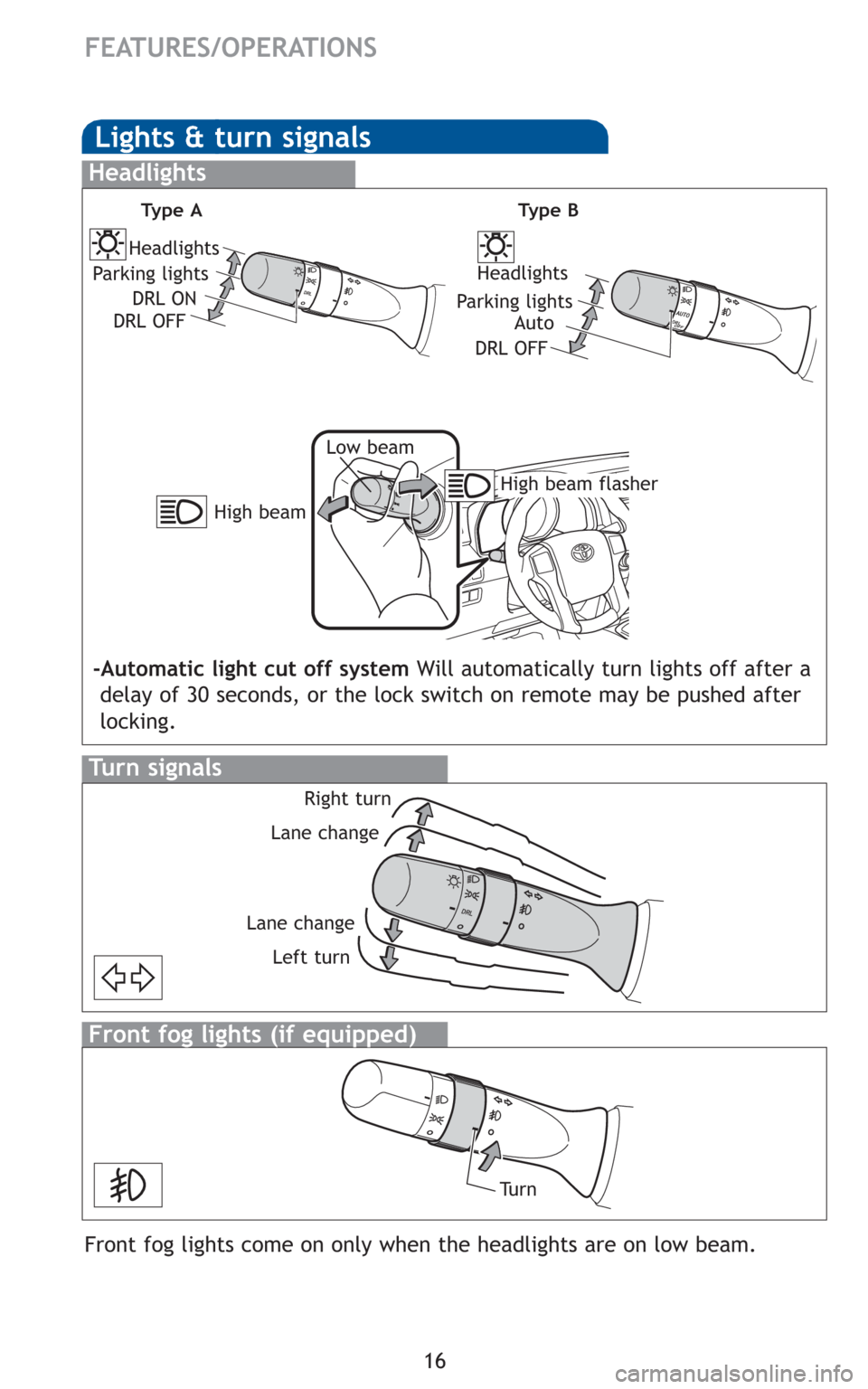 FEATURES/OPERATIONS

Lights & turn signals

Headlights

Type A

Headlights
Parking lights
DRL ON
DRL OFF

Type B

Headlights
Parking lights
Auto
DRL OFF

Low beam

High beam

High beam flasher

-Automatic light cut off system Will automatically turn lights off after a delay of 30 seconds, or the lock switch on remote may be pushed after locking.

Turn signals

Right turn
Lane change
Lane change
Left turn

Front fog lights (if equipped)

Turn

Front fog lights come on only when the headlights are on low beam.

16

carmanualsonline.info