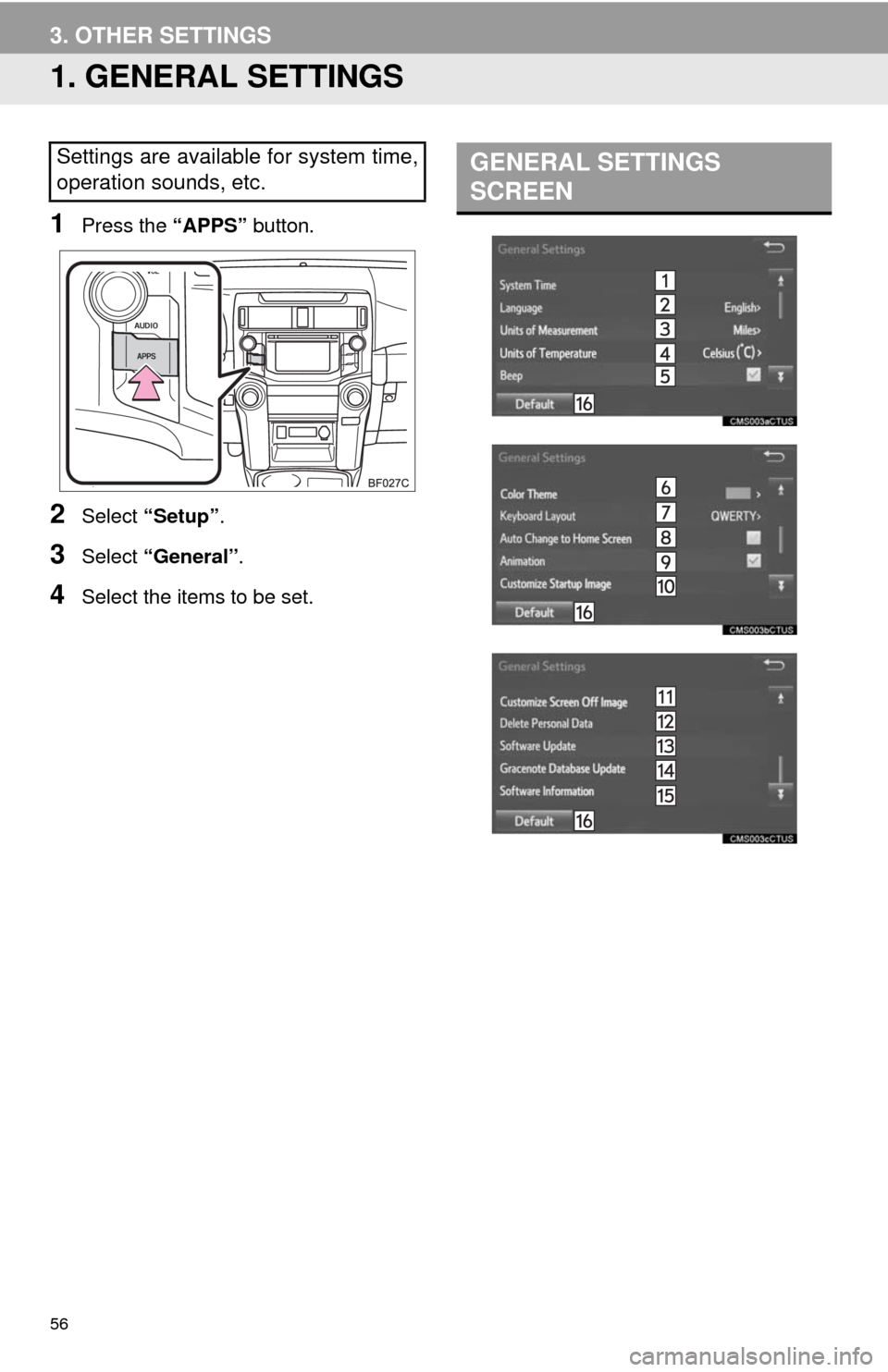 3. OTHER SETTINGS

1. GENERAL SETTINGS

Settings are available for system time, operation sounds, etc.

1 Press the "APPS" button.

VOL
AUDIO
APPS

BF027C

2 Select "Setup".

3 Select "General".

4 Select the items to be set.

GENERAL SETTINGS SCREEN

General Settings
System Time 1
Language 2 English>
Units of Measurement 3 Miles>
Units of Temperature 4 Celsius (°C) >
Beep 5
Default 16
CMS003aCTUS

General Settings
Color Theme 6 >
Keyboard Layout 7 QWERTY>
Auto Change to Home Screen 8
Animation 9
Customize Startup Image 10
Default 16
CMS003bCTUS

General Settings
Customize Screen Off Image 11
Delete Personal Data 12
Software Update 13
Gracenote Database Update 14
Software Information 15
Default 16
CMS003cCTUS

56

carmanualsonline.info