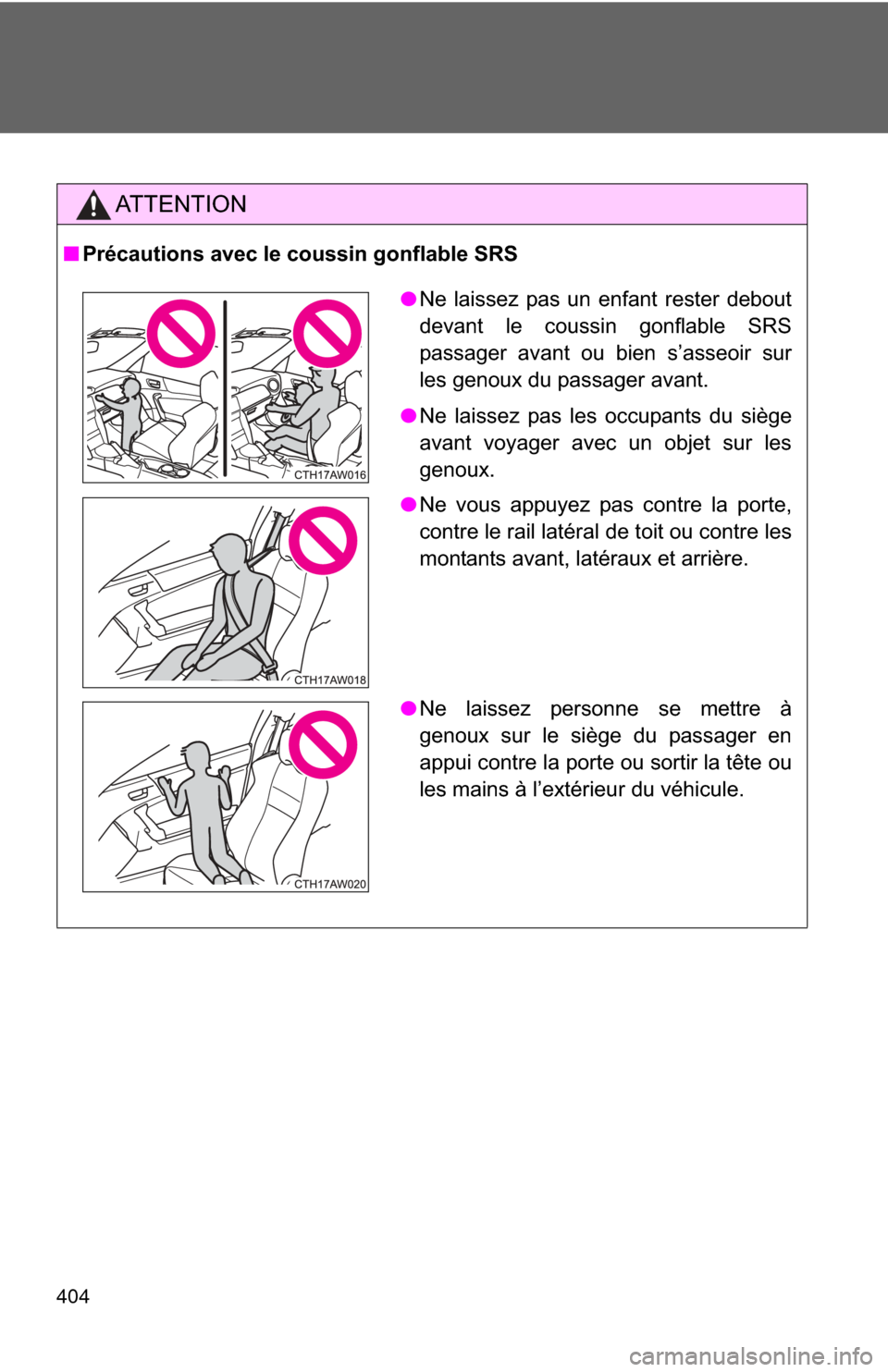 ATTENTION

■ Précautions avec le coussin gonflable SRS

CTH17AW016

● Ne laissez pas un enfant rester debout devant le coussin gonflable SRS passager avant ou bien s'asseoir sur les genoux du passager avant.

● Ne laissez pas les occupants du siège avant voyager avec un objet sur les genoux.

CTH17AW018

● Ne vous appuyez pas contre la porte, contre le rail latéral de toit ou contre les montants avant, latéraux et arrière.

CTH17AW020

● Ne laissez personne se mettre à genoux sur le siège du passager en appui contre la porte ou sortir la tête ou les mains à l'extérieur du véhicule.

404

carmanualsonline.info