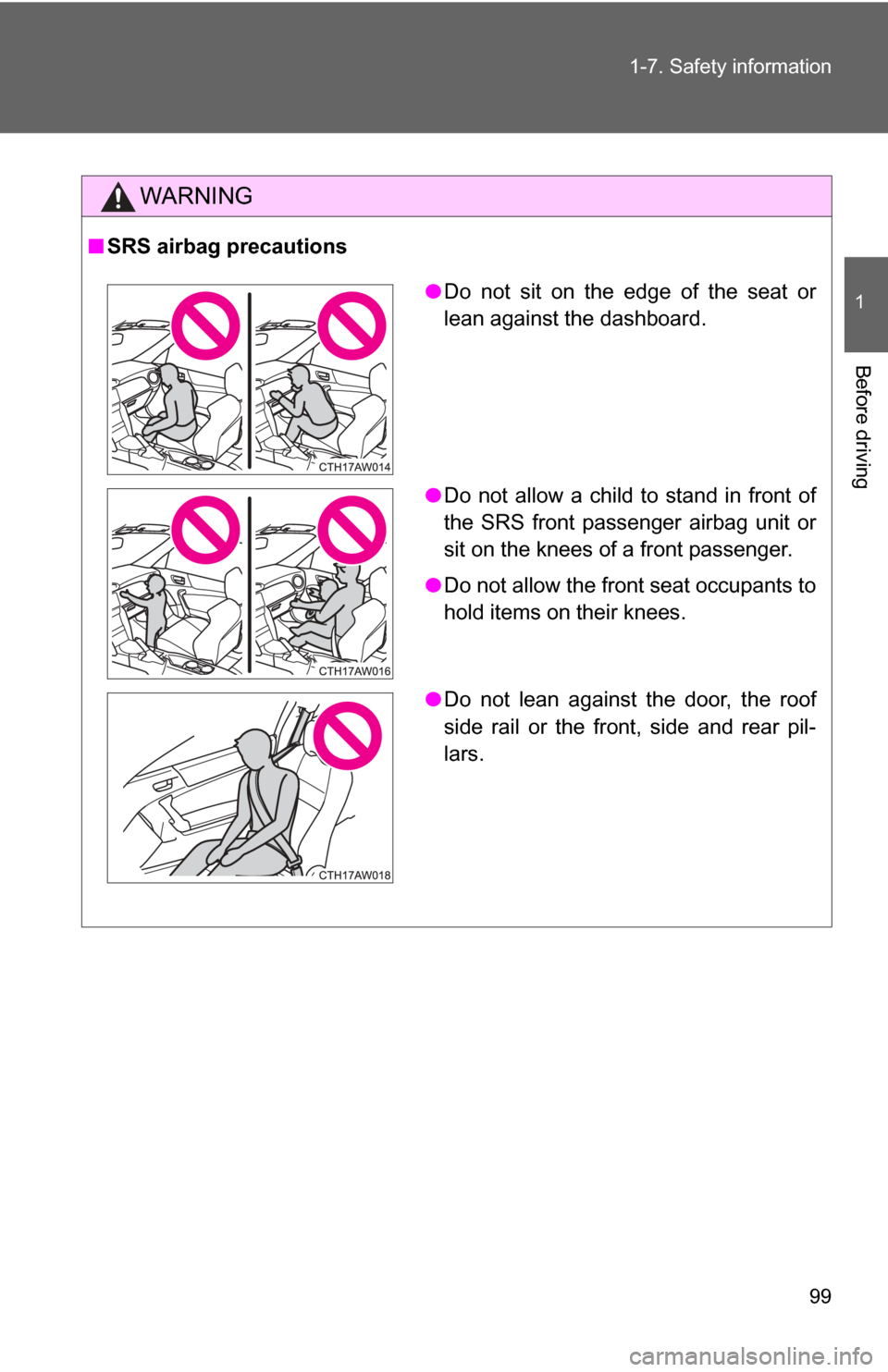 1-7. Safety information

1

Before driving

WARNING

■ SRS airbag precautions

CTH17AW014

● Do not sit on the edge of the seat or lean against the dashboard.

CTH17AW016

● Do not allow a child to stand in front of the SRS front passenger airbag unit or sit on the knees of a front passenger.

● Do not allow the front seat occupants to hold items on their knees.

CTH17AW018

● Do not lean against the door, the roof side rail or the front, side and rear pillars.

99

carmanualsonline.info