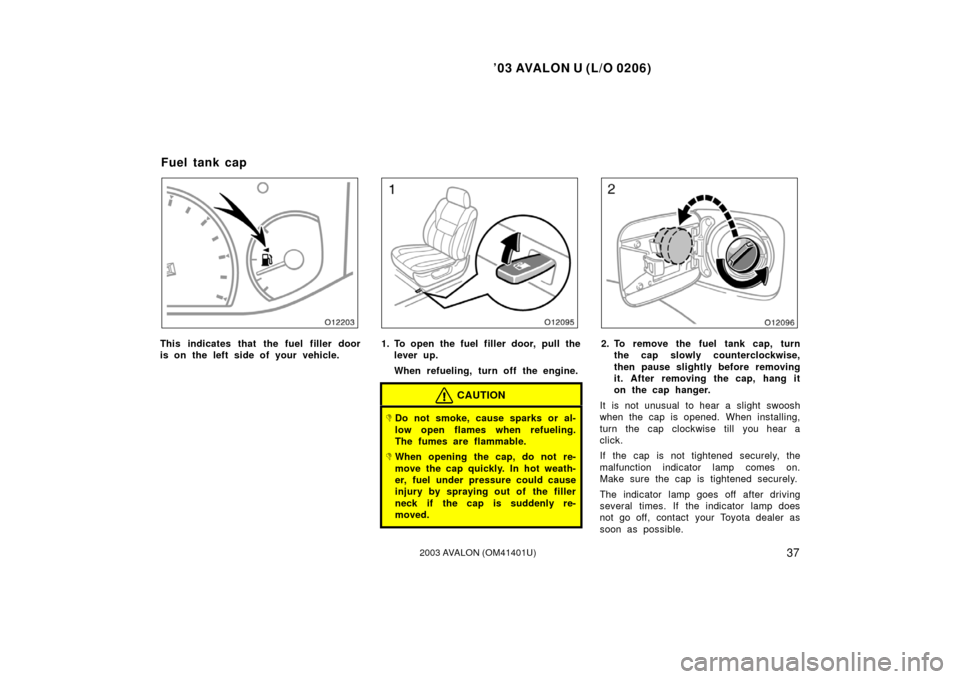 ’03 AVALON U (L/O 0206)

Fuel tank cap

O12203

This indicates that the fuel filler door is on the left side of your vehicle.

1

O12095

1. To open the fuel filler door, pull the lever up.

When refueling, turn off the engine.

CAUTION

Do not smoke, cause sparks or allow open flames when refueling. The fumes are flammable.

When opening the cap, do not remove the cap quickly. In hot weather, fuel under pressure could cause injury by spraying out of the filler neck if the cap is suddenly removed.

2

O12096

2. To remove the fuel tank cap, turn the cap slowly counterclockwise, then pause slightly before removing it. After removing the cap, hang it on the cap hanger.

It is not unusual to hear a slight swoosh when the cap is opened. When installing, turn the cap clockwise till you hear a click.

If the cap is not tightened securely, the malfunction indicator lamp comes on. Make sure the cap is tightened securely.

The indicator lamp goes off after driving several times. If the indicator lamp does not go off, contact your Toyota dealer as soon as possible.

2003 AVALON (OM41401U)

37

carmanualsonline.info