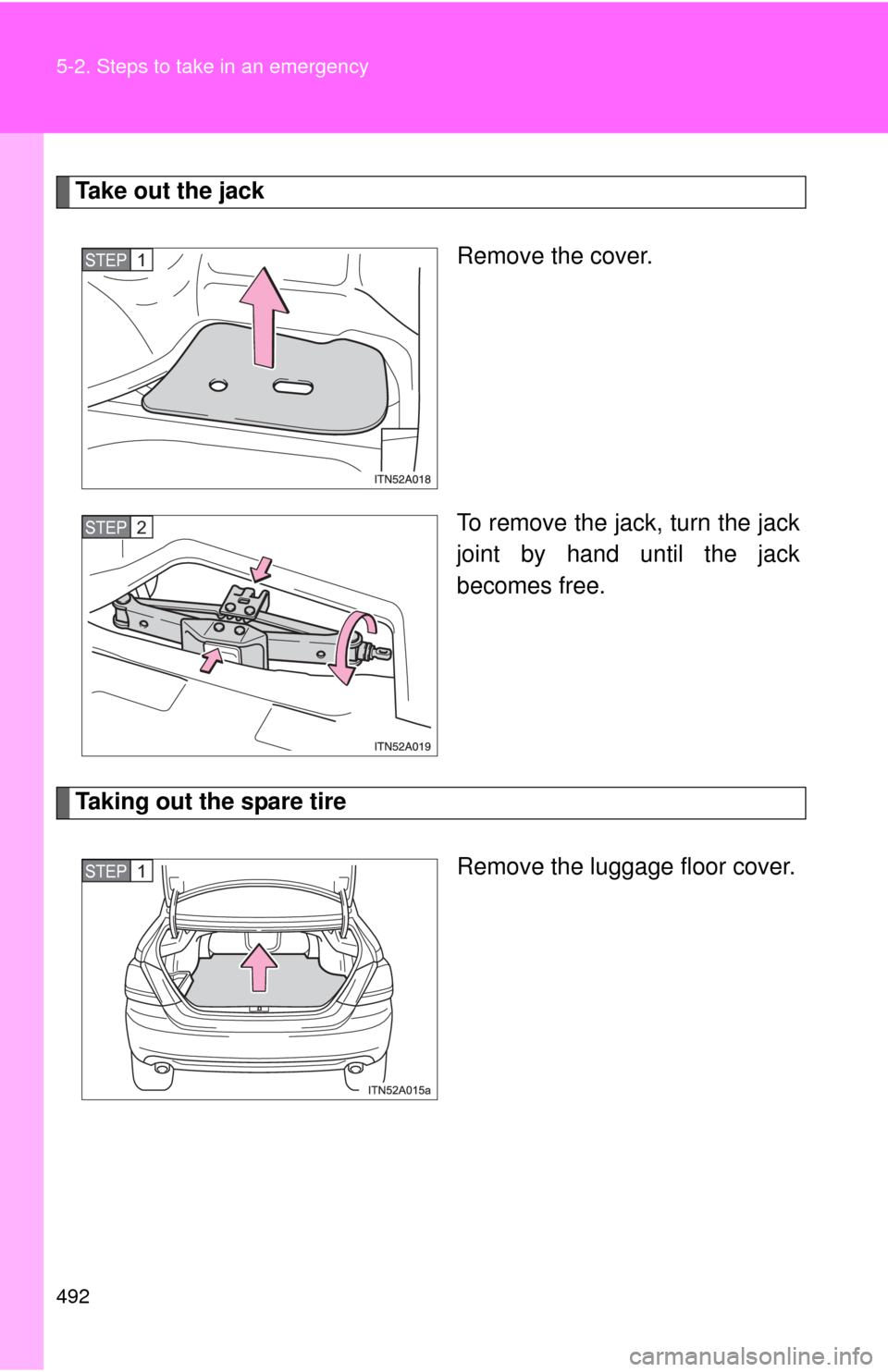 5-2. Steps to take in an emergency

Take out the jack

STEP 1

ITN52A018

Remove the cover.

STEP 2

ITN52A019

To remove the jack, turn the jack joint by hand until the jack becomes free.

Taking out the spare tire

STEP 1

ITN52A015a

Remove the luggage floor cover.

492

carmanualsonline.info