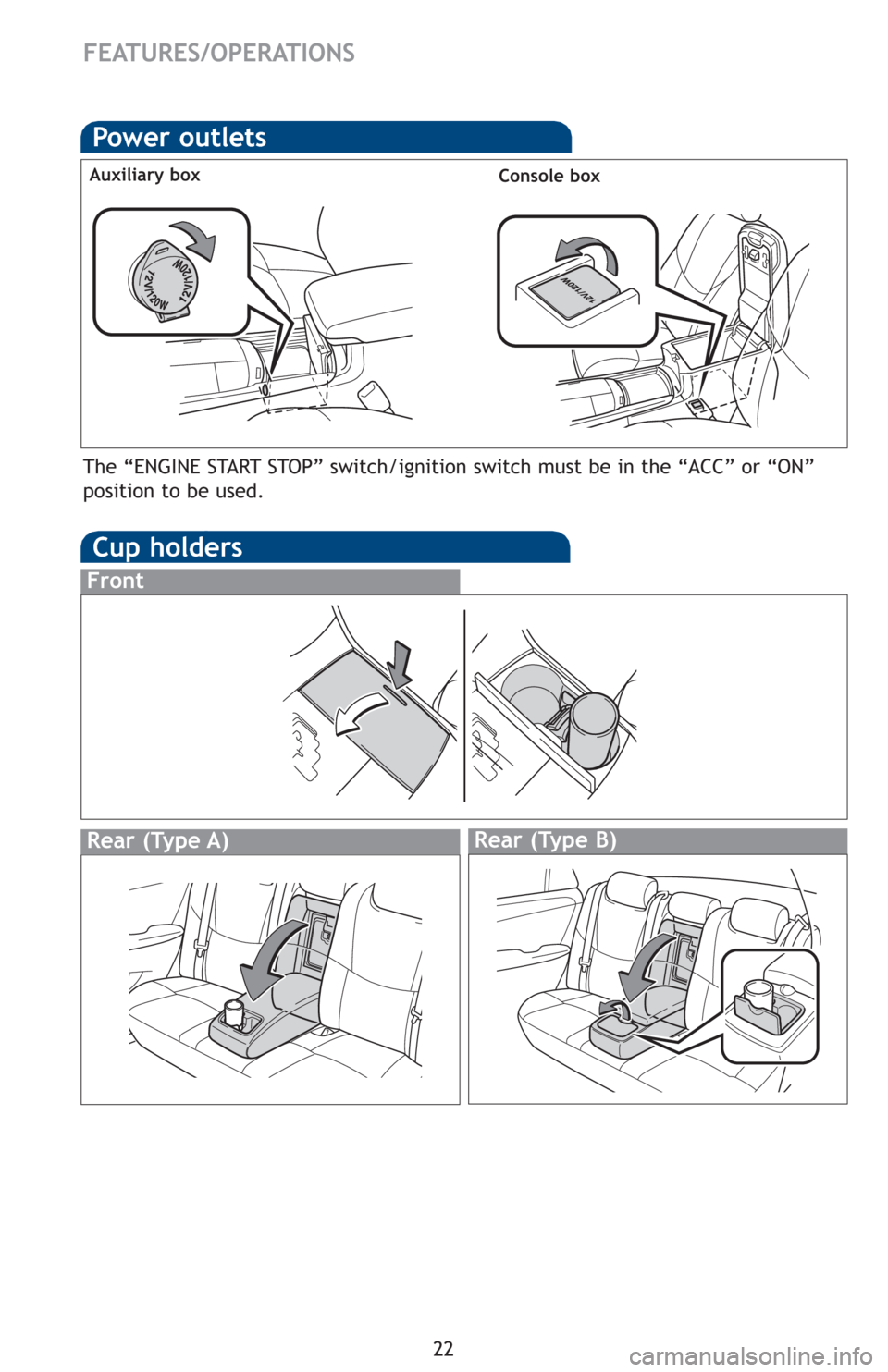 FEATURES/OPERATIONS

Power outlets

Auxiliary box

12V/120W

12V/120W

Console box

12V/120W

The “ENGINE START STOP” switch/ignition switch must be in the “ACC” or “ON” position to be used.

Cup holders

Front

Rear (Type A)

Rear (Type B)

22

carmanualsonline.info