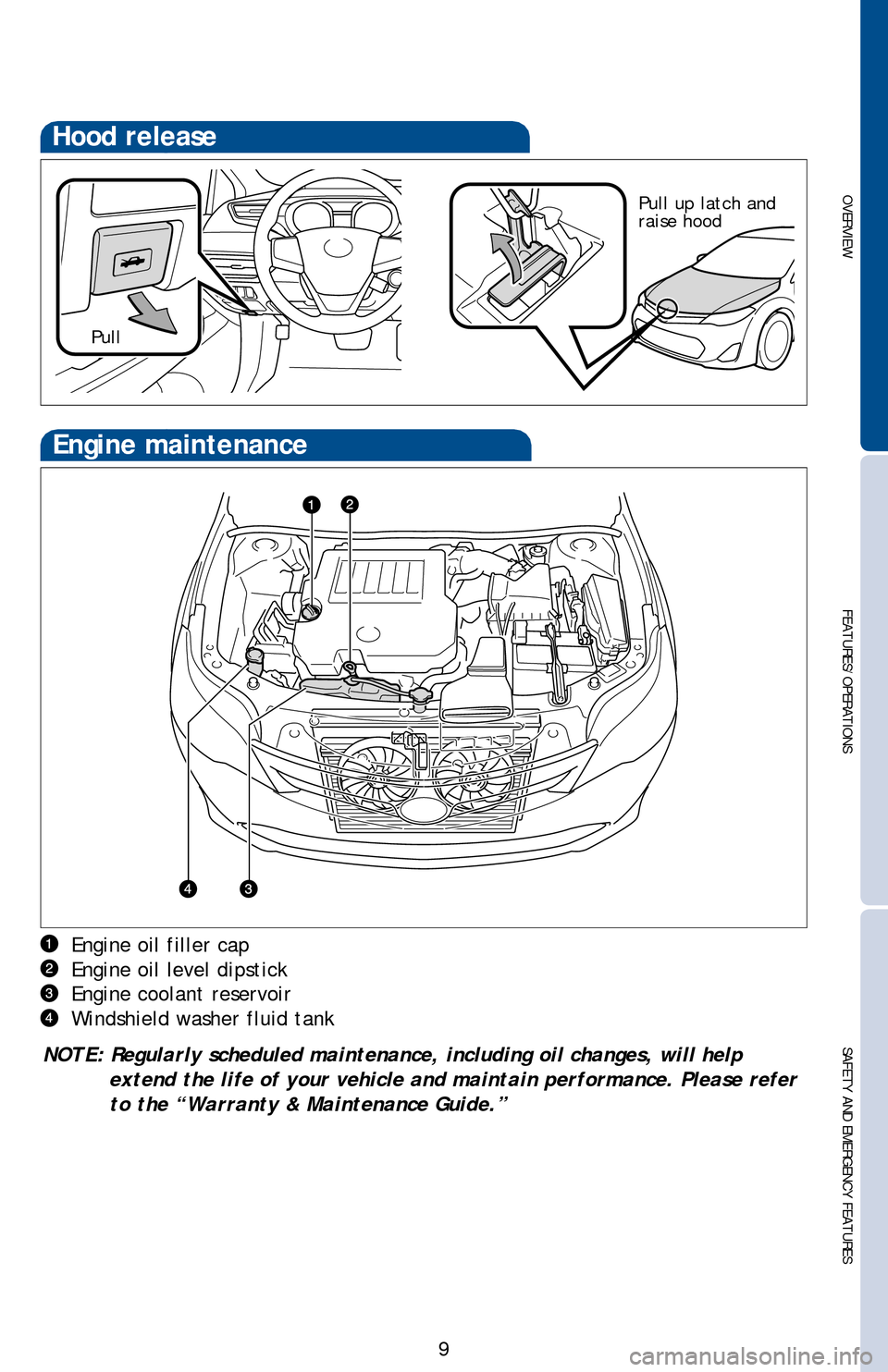 Hood release

Pull

Pull up latch and raise hood

Engine maintenance

1 2

4 3

1 Engine oil filler cap
2 Engine oil level dipstick
3 Engine coolant reservoir
4 Windshield washer fluid tank

NOTE: Regularly scheduled maintenance, including oil changes, will help extend the life of your vehicle and maintain performance. Please refer to the “Warranty & Maintenance Guide.”

OVERVIEW

FEATURES/OPERATIONS

SAFETY AND EMERGENCY FEATURES

9

carmanualsonline.info