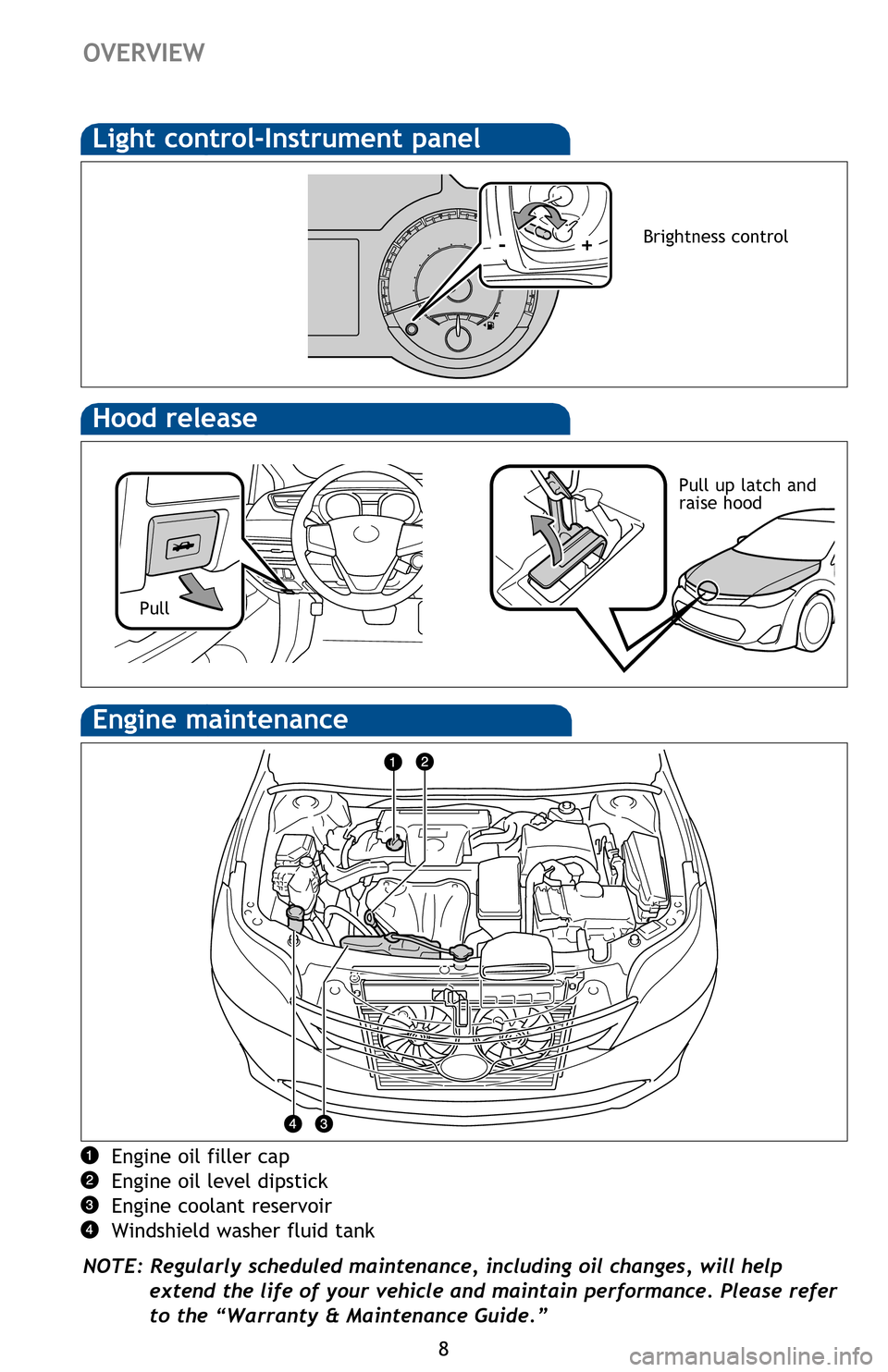 OVERVIEW

Light control-Instrument panel

- +

F

Brightness control

Hood release

Pull

Pull up latch and raise hood

Engine maintenance

1 2

4 3

1 Engine oil filler cap
2 Engine oil level dipstick
3 Engine coolant reservoir
4 Windshield washer fluid tank

NOTE: Regularly scheduled maintenance, including oil changes, will help extend the life of your vehicle and maintain performance. Please refer to the “Warranty & Maintenance Guide.”

8

carmanualsonline.info