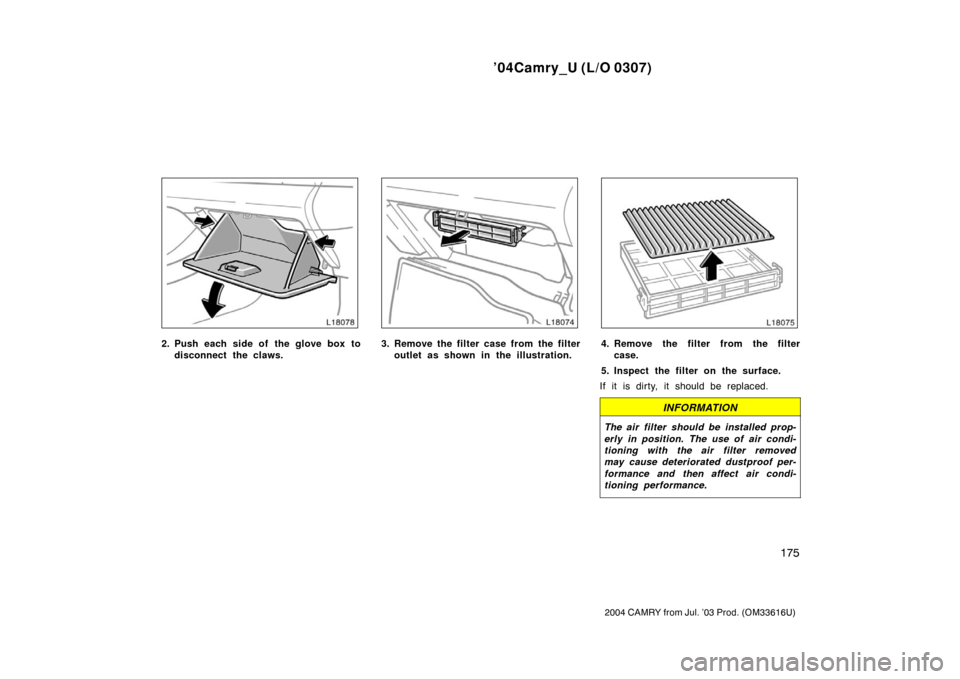 ’04Camry_U (L/O 0307)

L18078

2. Push each side of the glove box to disconnect the claws.

L18074

3. Remove the filter case from the filter outlet as shown in the illustration.

L18075

4. Remove the filter from the filter case.

5. Inspect the filter on the surface.

If it is dirty, it should be replaced.

INFORMATION

The air filter should be installed properly in position. The use of air conditioning with the air filter removed may cause deteriorated dustproof performance and then affect air conditioning performance.

175

2004 CAMRY from Jul. ’03 Prod. (OM33616U)

carmanualsonline.info