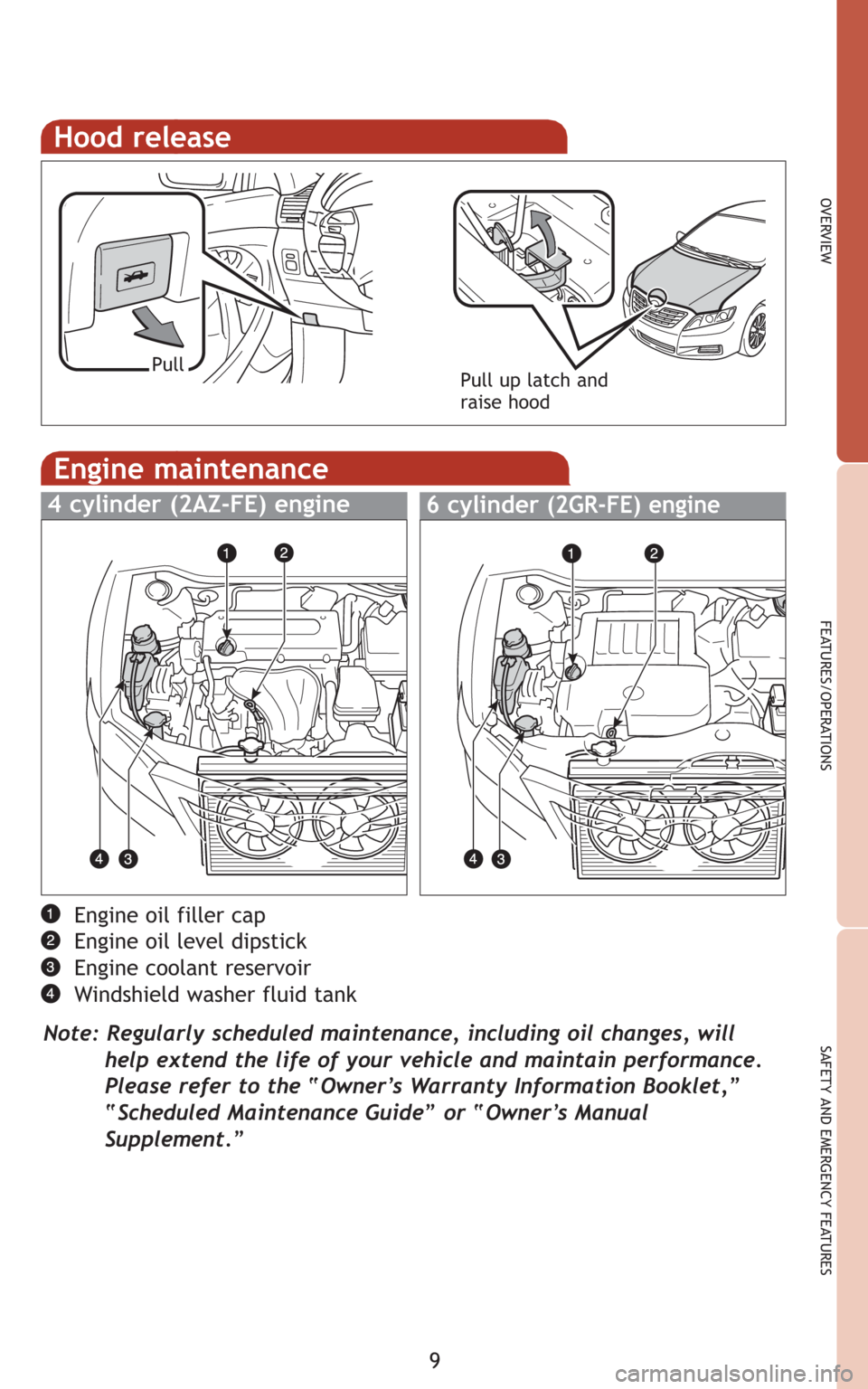 Hood release

Pull

Pull up latch and raise hood

Engine maintenance

4 cylinder (2AZ-FE) engine

1 2

4 3

6 cylinder (2GR-FE) engine

1 2

4 3

1 Engine oil filler cap
2 Engine oil level dipstick
3 Engine coolant reservoir
4 Windshield washer fluid tank

Note: Regularly scheduled maintenance, including oil changes, will help extend the life of your vehicle and maintain performance. Please refer to the "Owner's Warranty Information Booklet," "Scheduled Maintenance Guide" or "Owner's Manual Supplement."

OVERVIEW

FEATURES/OPERATIONS

SAFETY AND EMERGENCY FEATURES

9

carmanualsonline.info