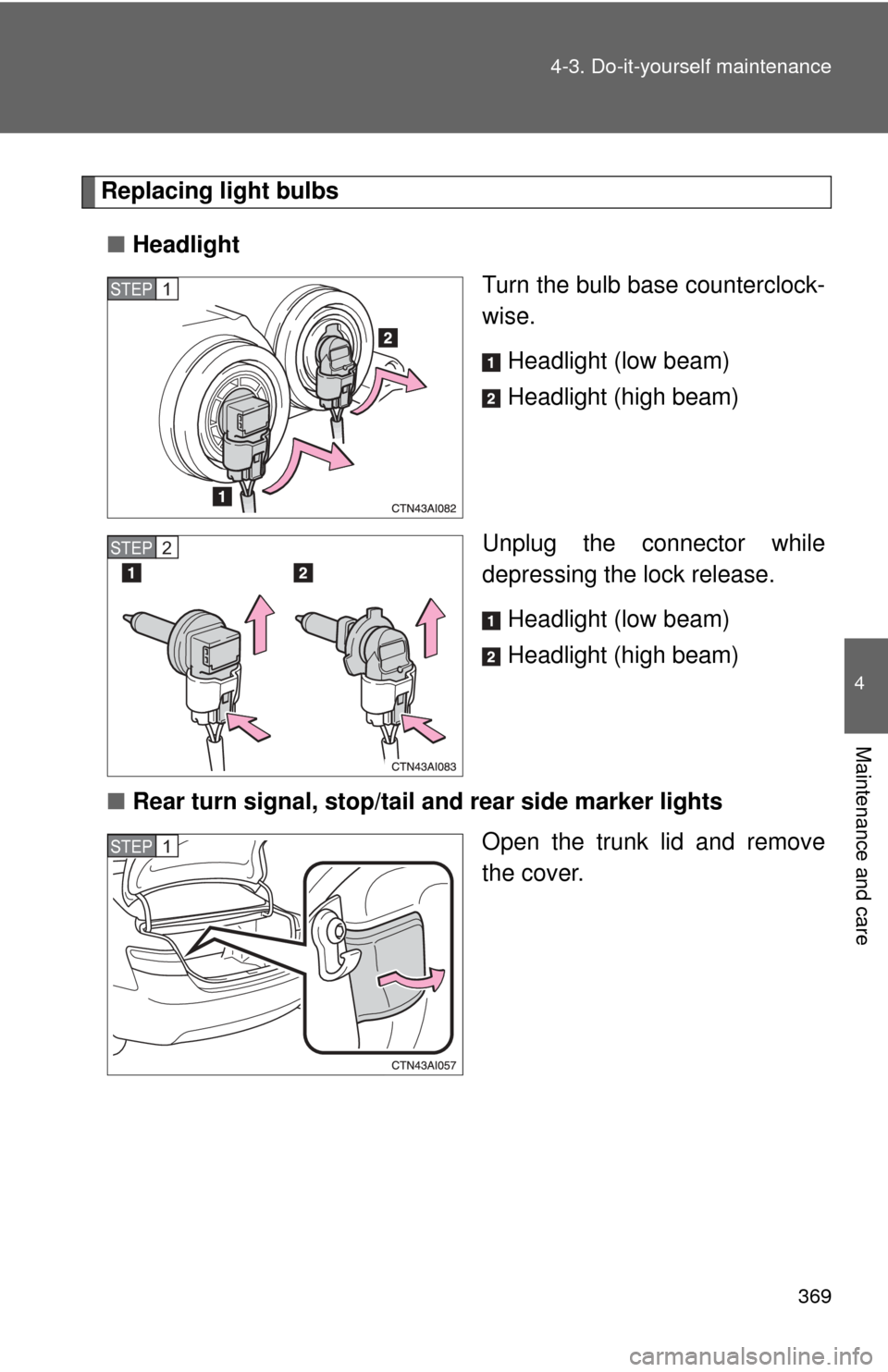 4-3. Do-it-yourself maintenance

Replacing light bulbs

■ Headlight

STEP 1

2

1

CTN43AI082

Turn the bulb base counterclockwise.

1 Headlight (low beam)

2 Headlight (high beam)

STEP 2

1

2

CTN43AI083

Unplug the connector while depressing the lock release.

1 Headlight (low beam)

2 Headlight (high beam)

■ Rear turn signal, stop/tail and rear side marker lights

STEP 1

CTN43AI057

Open the trunk lid and remove the cover.

4

Maintenance and care

369

carmanualsonline.info