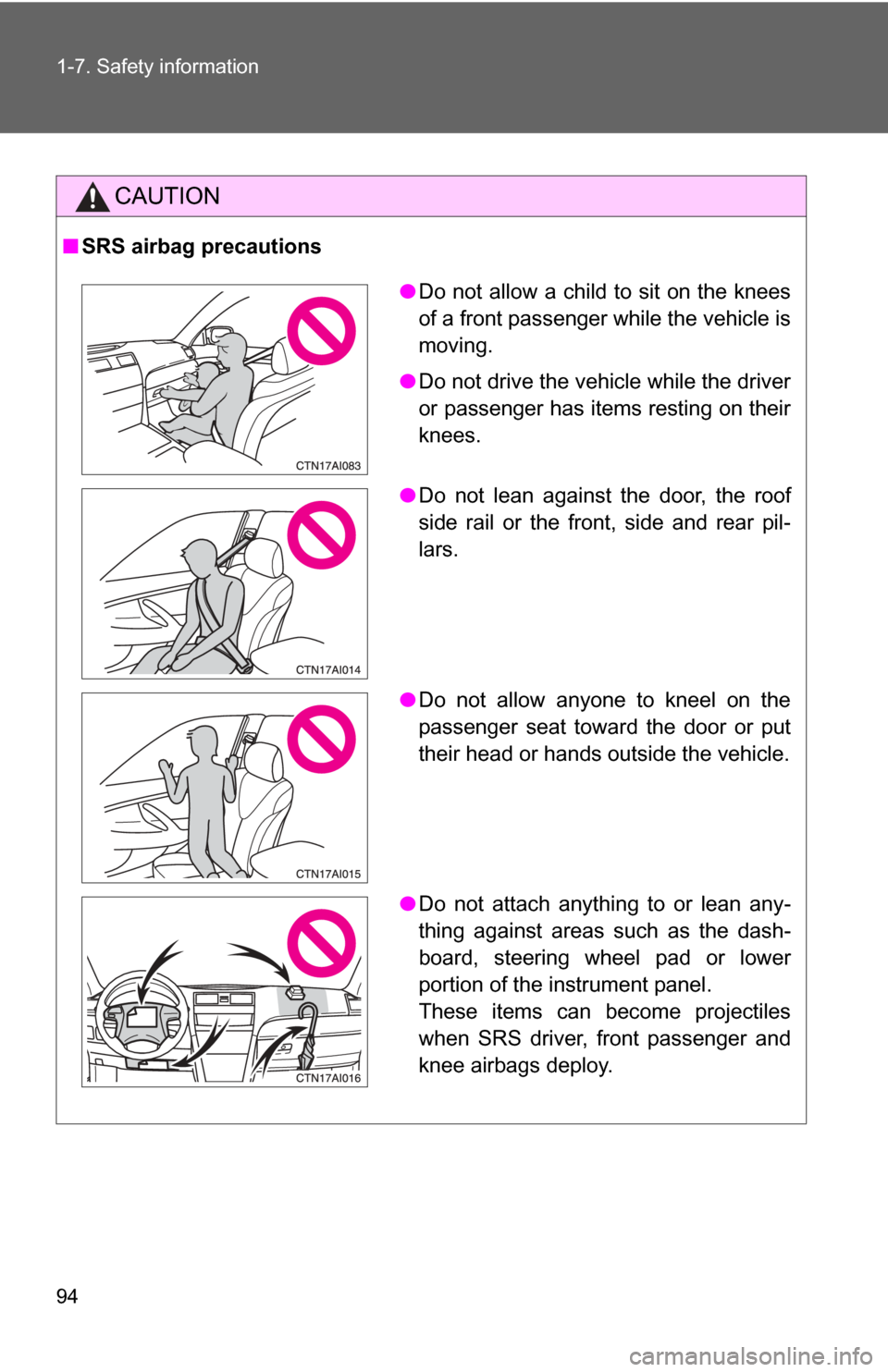 1-7. Safety information

CAUTION

■ SRS airbag precautions

CTN17AI083

● Do not allow a child to sit on the knees of a front passenger while the vehicle is moving.

● Do not drive the vehicle while the driver or passenger has items resting on their knees.

CTN17AI014

● Do not lean against the door, the roof side rail or the front, side and rear pillars.

CTN17AI015

● Do not allow anyone to kneel on the passenger seat toward the door or put their head or hands outside the vehicle.

CTN17AI016

● Do not attach anything to or lean anything against areas such as the dashboard, steering wheel pad or lower portion of the instrument panel.
These items can become projectiles when SRS driver, front passenger and knee airbags deploy.

94

carmanualsonline.info