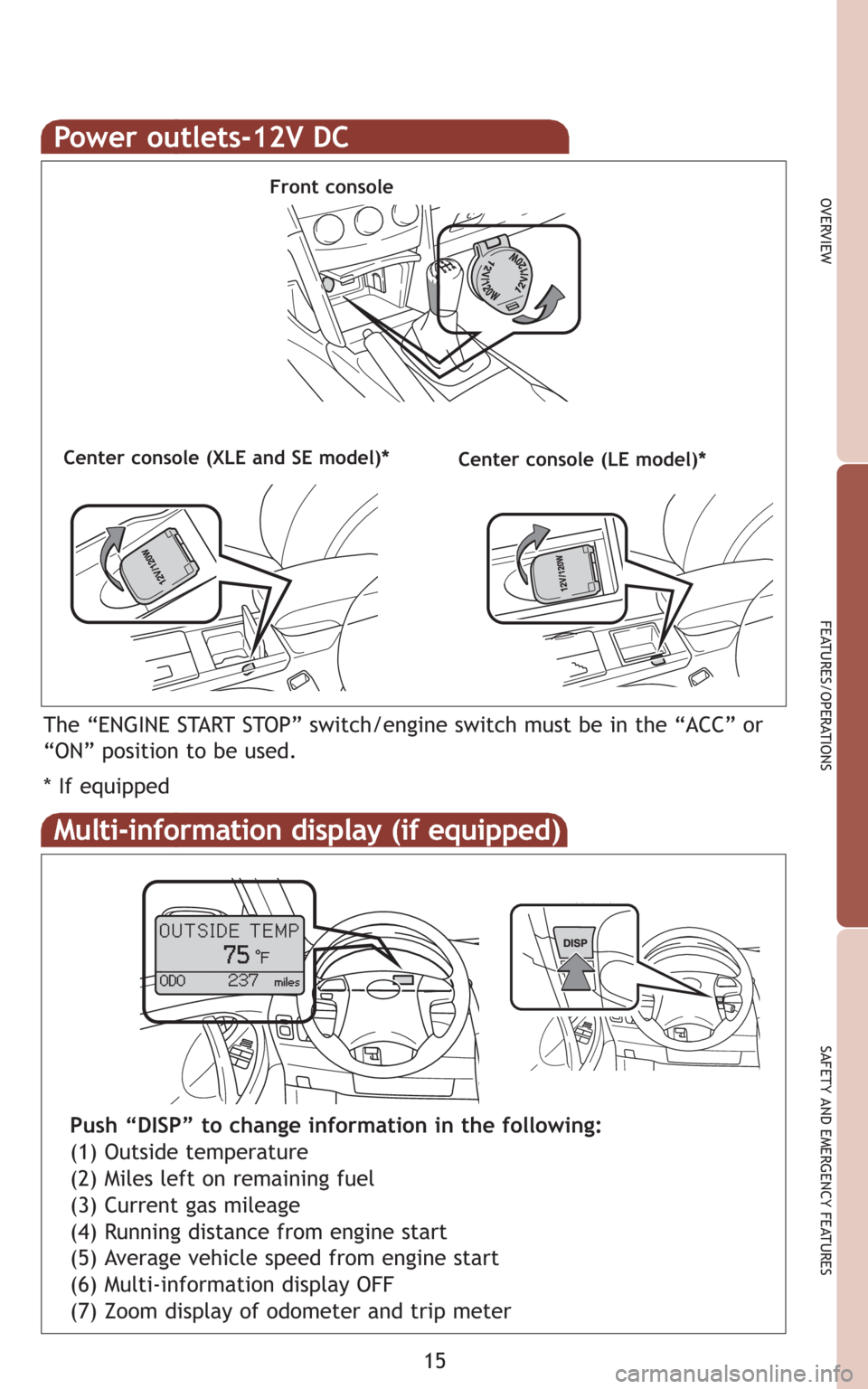 Power outlets-12V DC

Front console

12V/120W

12V/120W

Center console (XLE and SE model)*

12V/120W

Center console (LE model)*

12V/120W

The “ENGINE START STOP” switch/engine switch must be in the “ACC” or “ON” position to be used.

* If equipped

Multi-information display (if equipped)

OUTSIDE TEMP
75 °F
ODO 237 miles

DISP

Push “DISP” to change information in the following:
(1) Outside temperature
(2) Miles left on remaining fuel
(3) Current gas mileage
(4) Running distance from engine start
(5) Average vehicle speed from engine start
(6) Multi-information display OFF
(7) Zoom display of odometer and trip meter

15

OVERVIEW

FEATURES/OPERATIONS

SAFETY AND EMERGENCY FEATURES

carmanualsonline.info