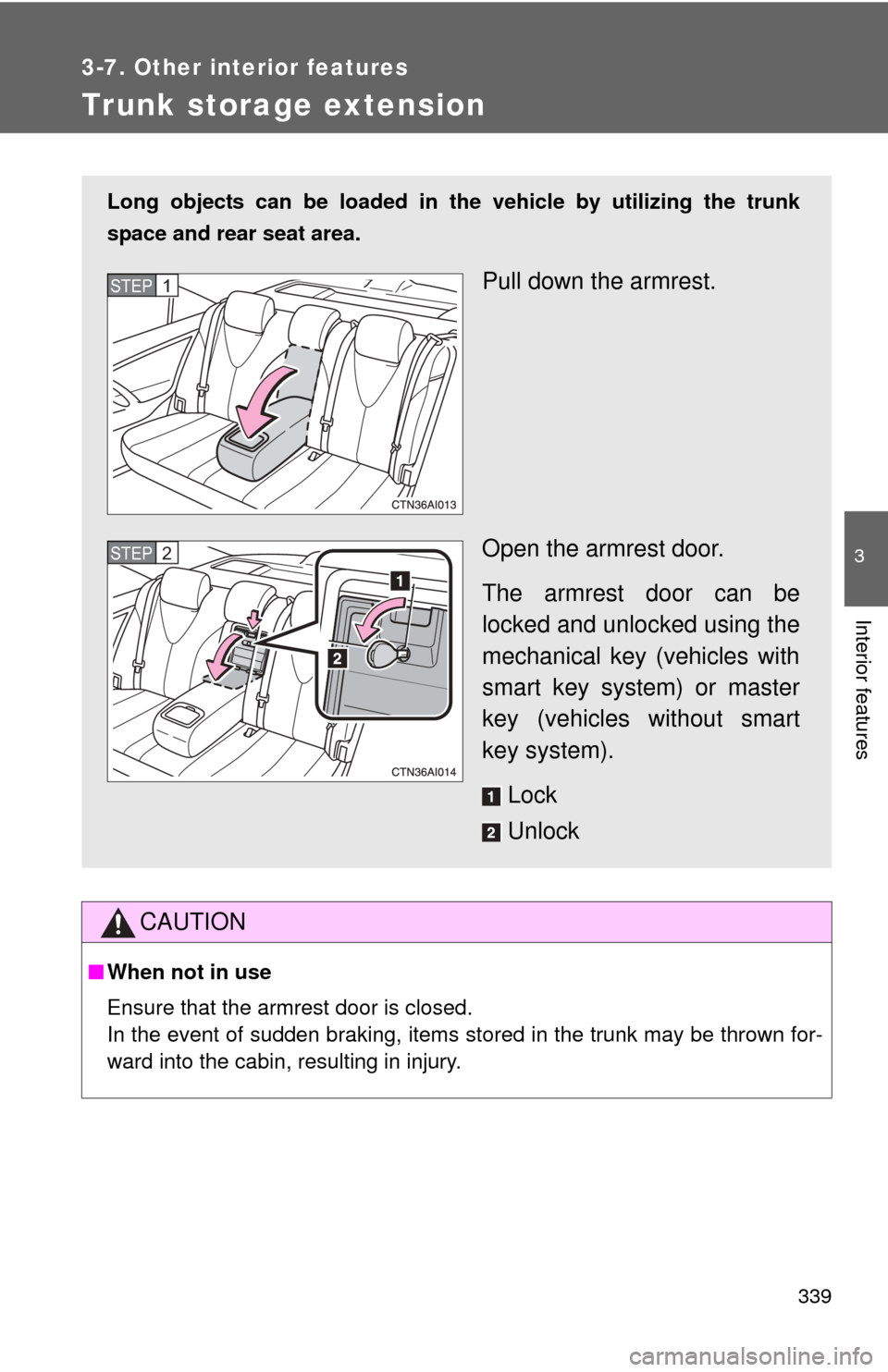 3-7. Other interior features

Trunk storage extension

Long objects can be loaded in the vehicle by utilizing the trunk space and rear seat area.

STEP 1

CTN36AI013

Pull down the armrest.

STEP 2

1

2

CTN36AI014

Open the armrest door.

The armrest door can be locked and unlocked using the mechanical key (vehicles with smart key system) or master key (vehicles without smart key system).

1 Lock

2 Unlock

CAUTION

■ When not in use

Ensure that the armrest door is closed.
In the event of sudden braking, items stored in the trunk may be thrown forward into the cabin, resulting in injury.

3

Interior features

339

carmanualsonline.info