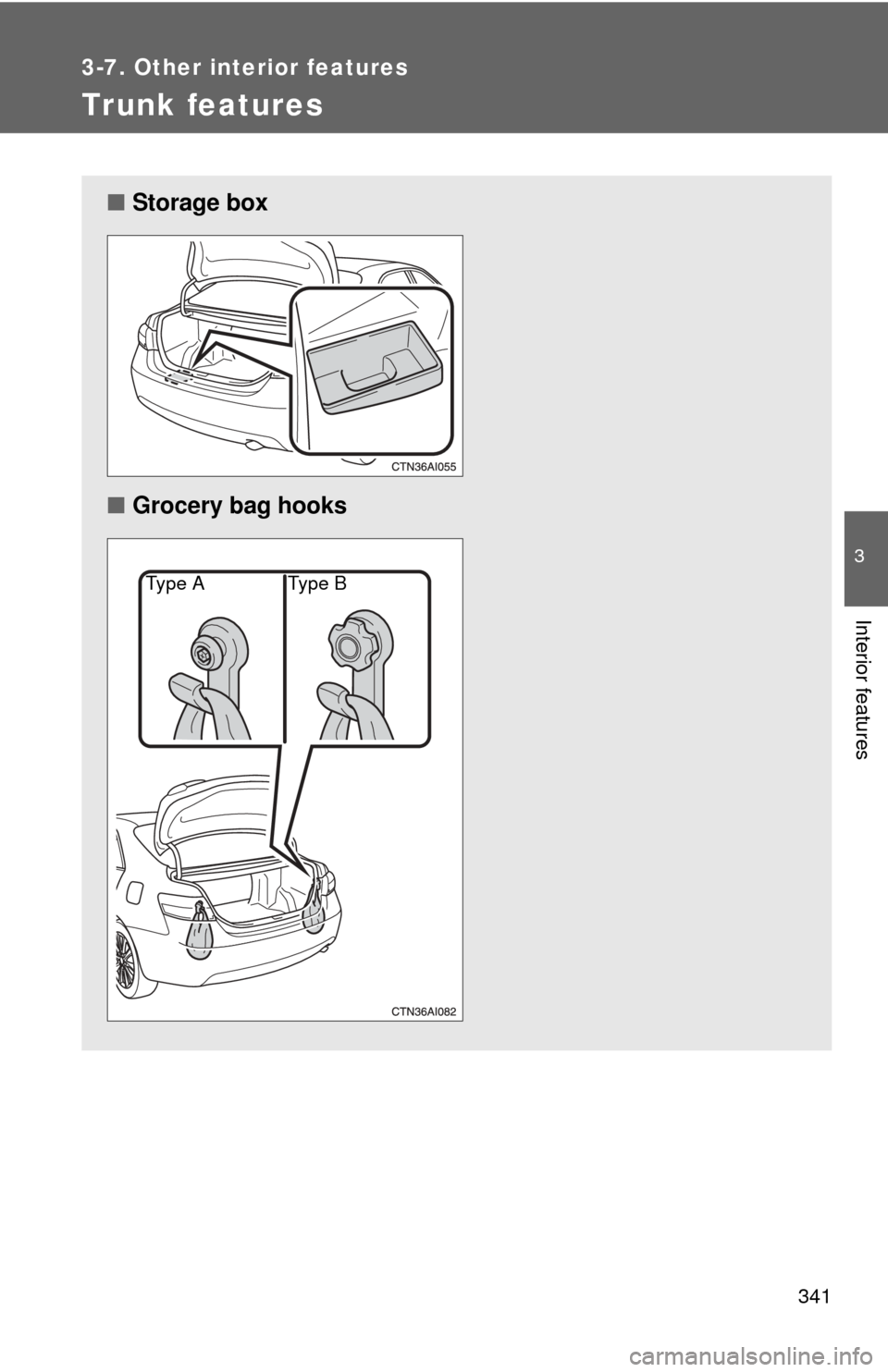 3-7. Other interior features

Trunk features

■ Storage box

CTN36AI055

■ Grocery bag hooks

Type A

Type B

CTN36AI082

3

Interior features

341

carmanualsonline.info