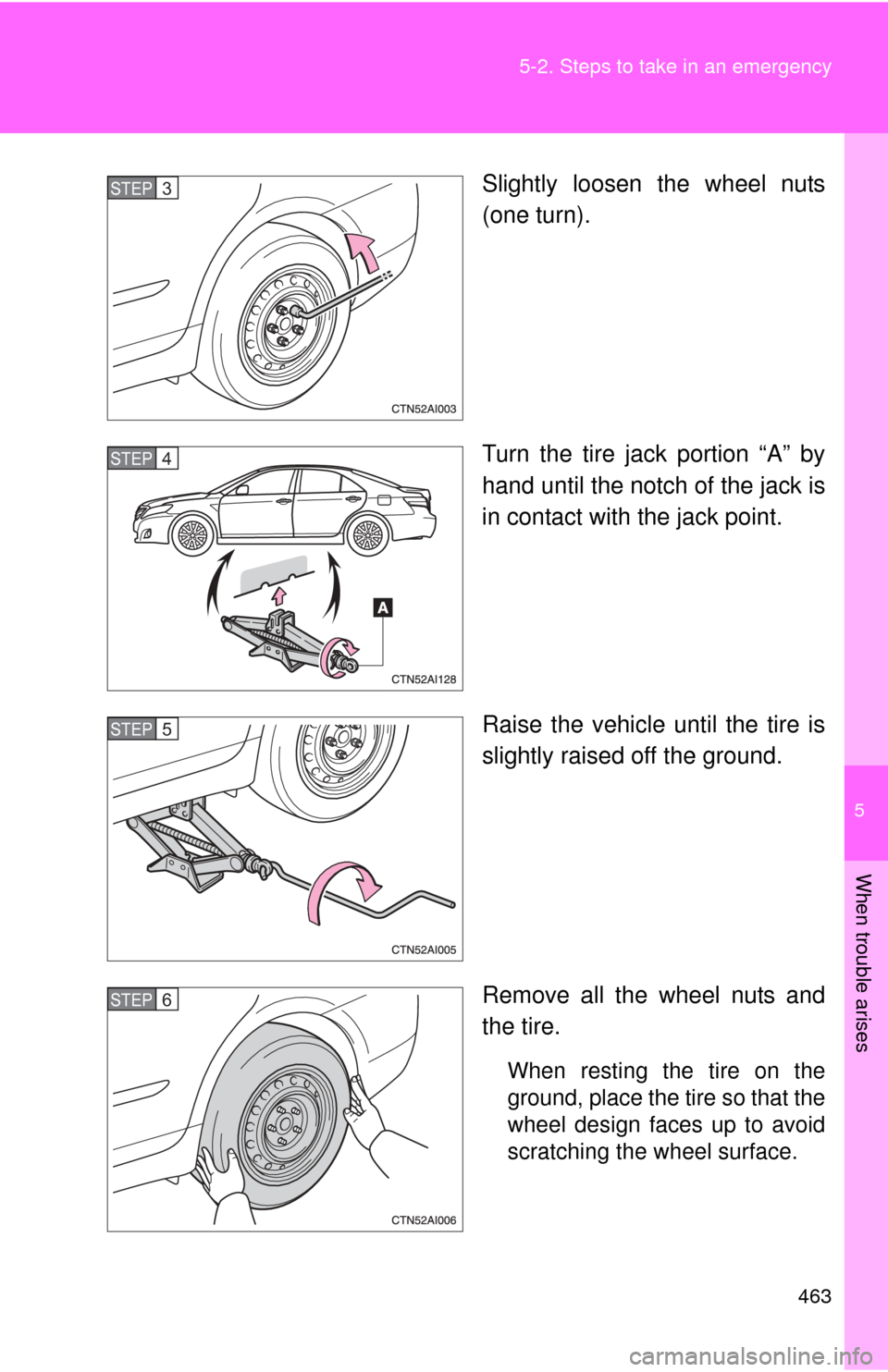 5-2. Steps to take in an emergency

STEP 3

CTN52AI003

Slightly loosen the wheel nuts (one turn).

STEP 4

A

CTN52AI128

Turn the tire jack portion “A” by hand until the notch of the jack is in contact with the jack point.

STEP 5

CTN52AI005

Raise the vehicle until the tire is slightly raised off the ground.

STEP 6

CTN52AI006

Remove all the wheel nuts and the tire.

When resting the tire on the ground, place the tire so that the wheel design faces up to avoid scratching the wheel surface.

5

When trouble arises

463

carmanualsonline.info