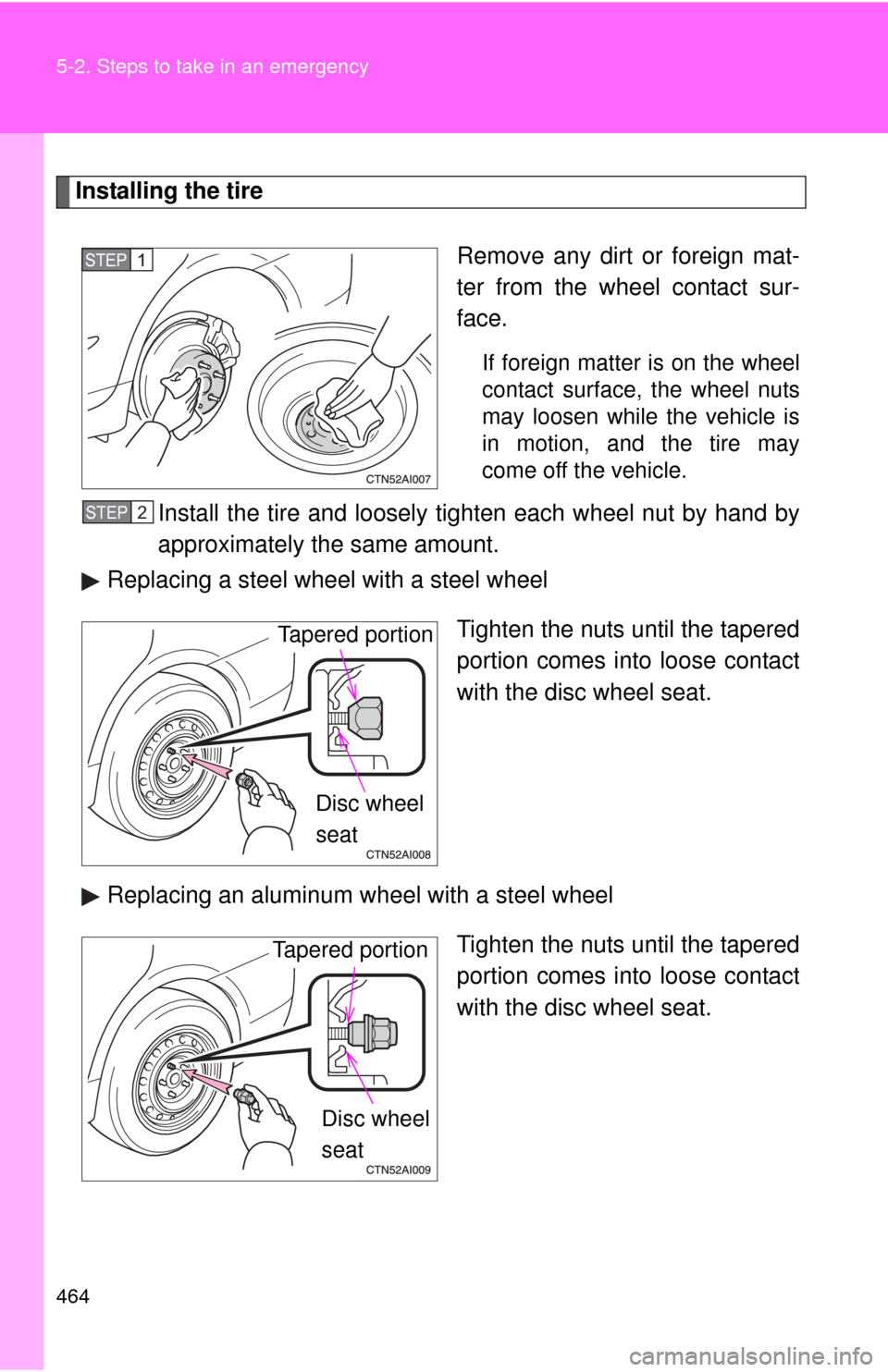 5-2. Steps to take in an emergency

Installing the tire

STEP 1

CTN52AI007

Remove any dirt or foreign matter from the wheel contact surface.

If foreign matter is on the wheel contact surface, the wheel nuts may loosen while the vehicle is in motion, and the tire may come off the vehicle.

STEP 2 Install the tire and loosely tighten each wheel nut by hand by approximately the same amount.

▶ Replacing a steel wheel with a steel wheel

Tapered portion

Disc wheel seat

CTN52AI008

Tighten the nuts until the tapered portion comes into loose contact with the disc wheel seat.

▶ Replacing an aluminum wheel with a steel wheel

Tapered portion

Disc wheel seat

CTN52AI009

Tighten the nuts until the tapered portion comes into loose contact with the disc wheel seat.

464

carmanualsonline.info